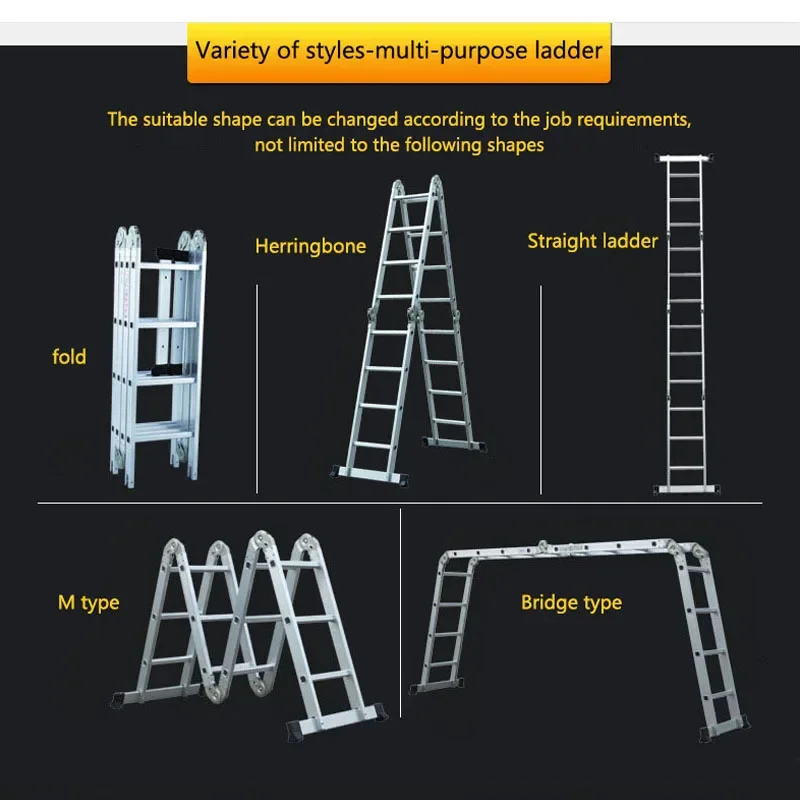 Variety of styles-multi-purpose ladder

The suitable shape can be changed according to the job requirements, not limited to the following shapes

fold

Herringbone

Straight ladder

M type

Bridge type