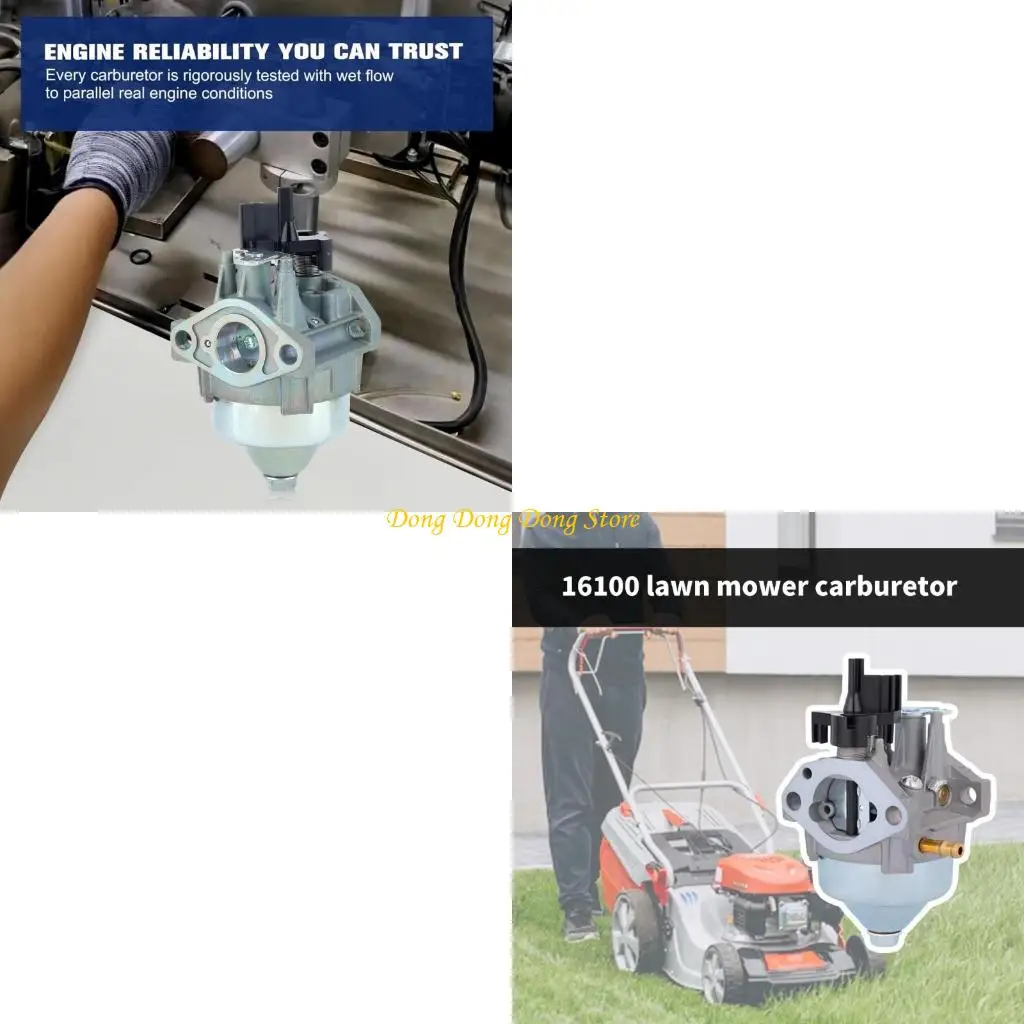 ENGINE RELIABILITY YOU CAN TRUST
Every carburetor is rigorously tested with wet flow to parallel real engine conditions

Dong Dong Dong Store

16100 lawn mower carburetor