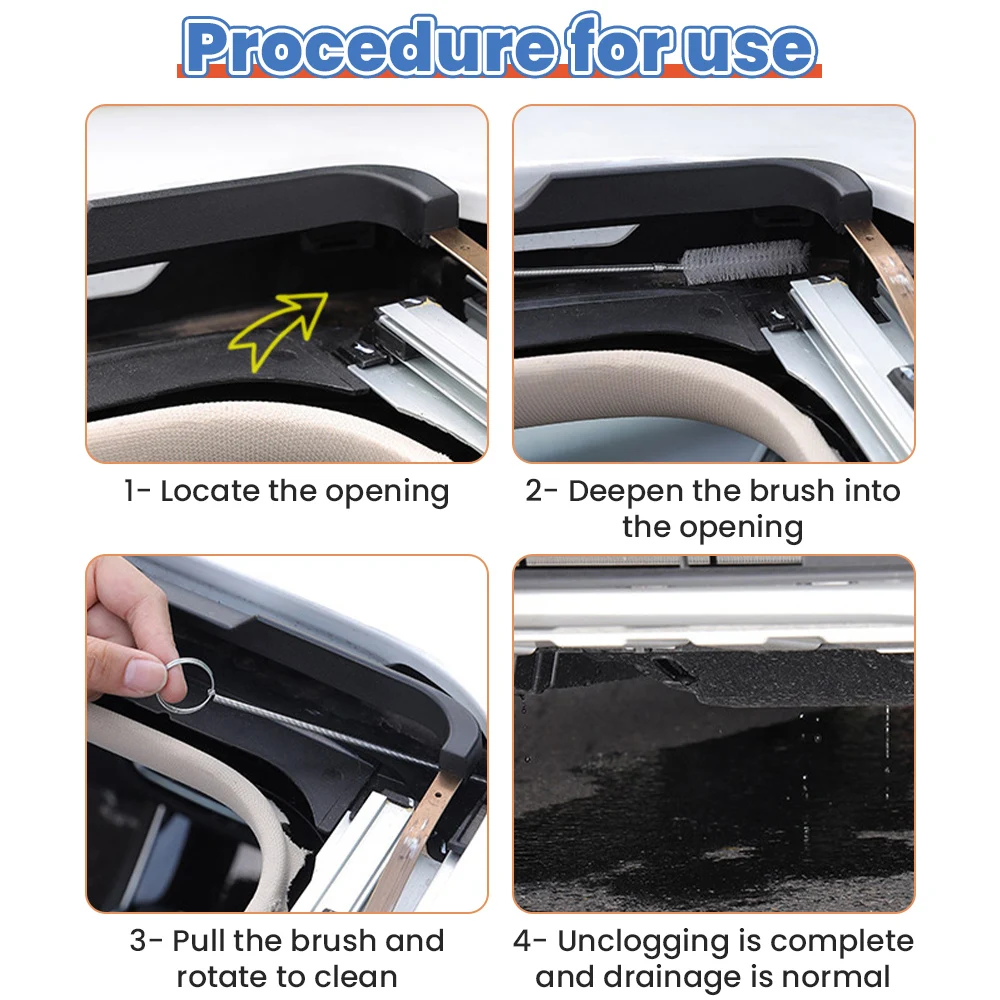 Procedure for use

1- Locate the opening

2- Deepen the brush into the opening

3- Pull the brush and rotate to clean

4- Unclogging is complete and drainage is normal