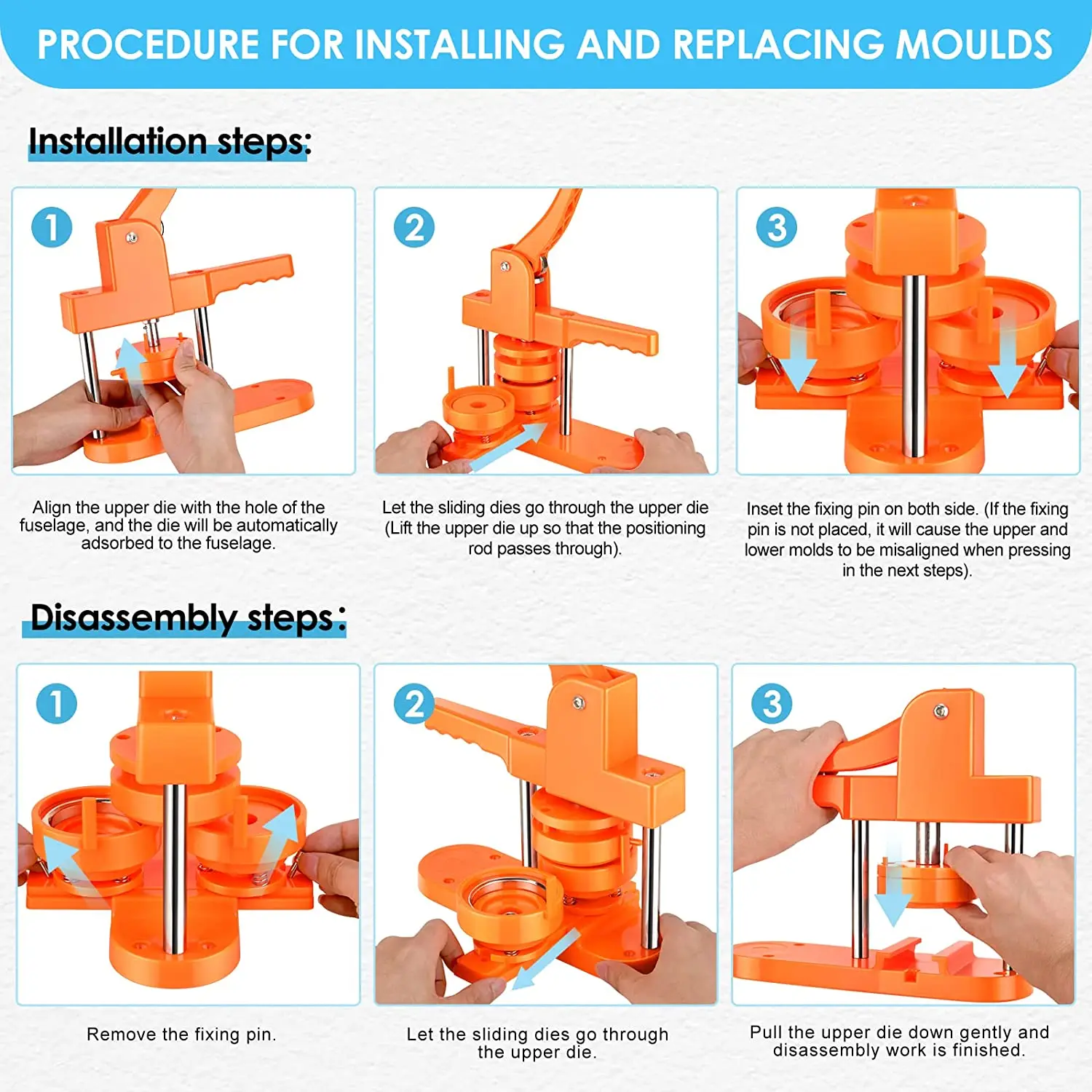 PROCEDURE FOR INSTALLING AND REPLACING MOULDS

Installation steps:

1

Align the upper die with the hole of the fuselage, and the die will be automatically adsorbed to the fuselage.

2

Let the sliding dies go through the upper die (Lift the upper die up so that the positioning rod passes through).

3

Inset the fixing pin on both side. (If the fixing pin is not placed, it will cause the upper and lower molds to be misaligned when pressing in the next steps).

Disassembly steps:

1

Remove the fixing pin.

2

Let the sliding dies go through the upper die.

3

Pull the upper die down gently and disassembly work is finished.