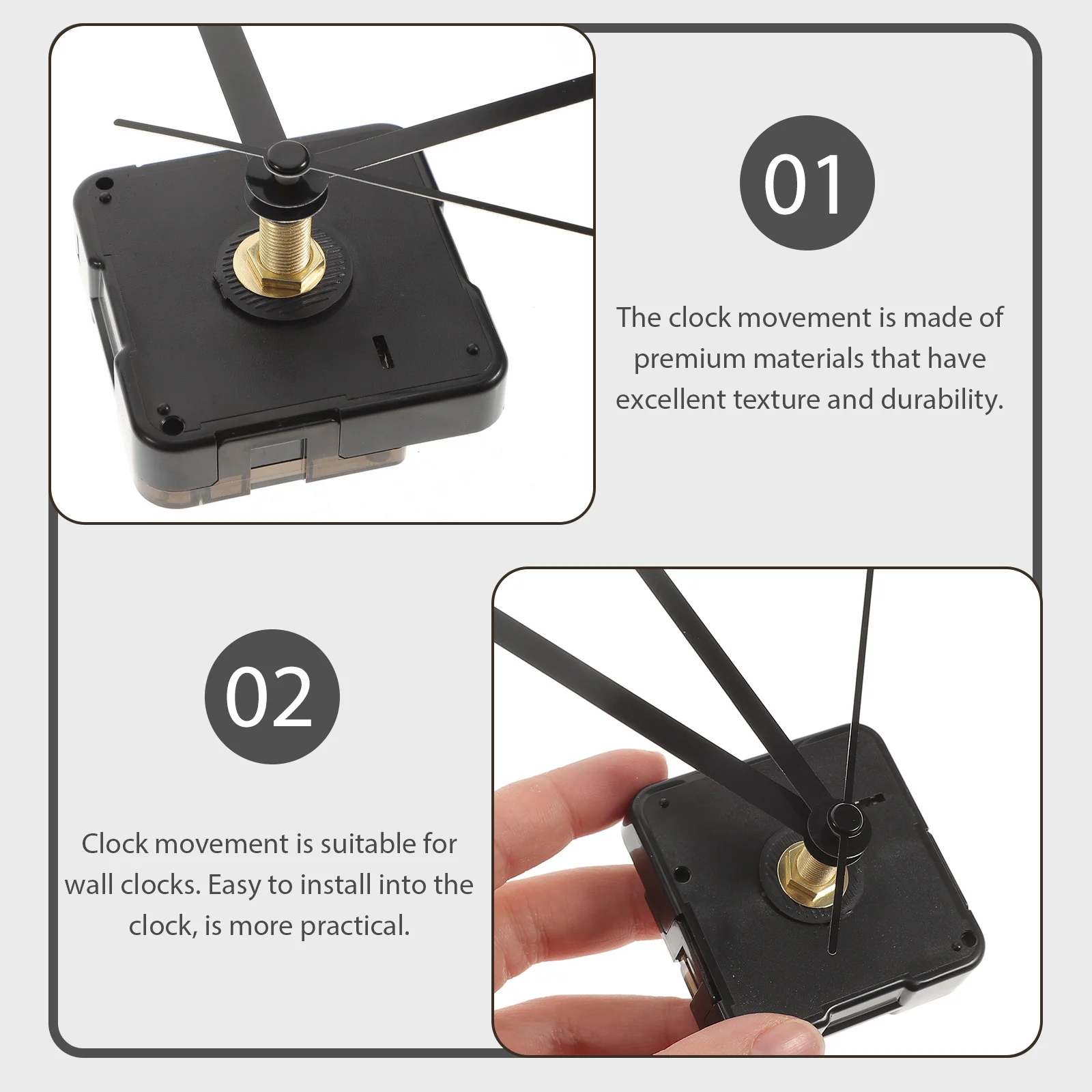 01

The clock movement is made of premium materials that have excellent texture and durability.

02

Clock movement is suitable for wall clocks. Easy to install into the clock, is more practical.