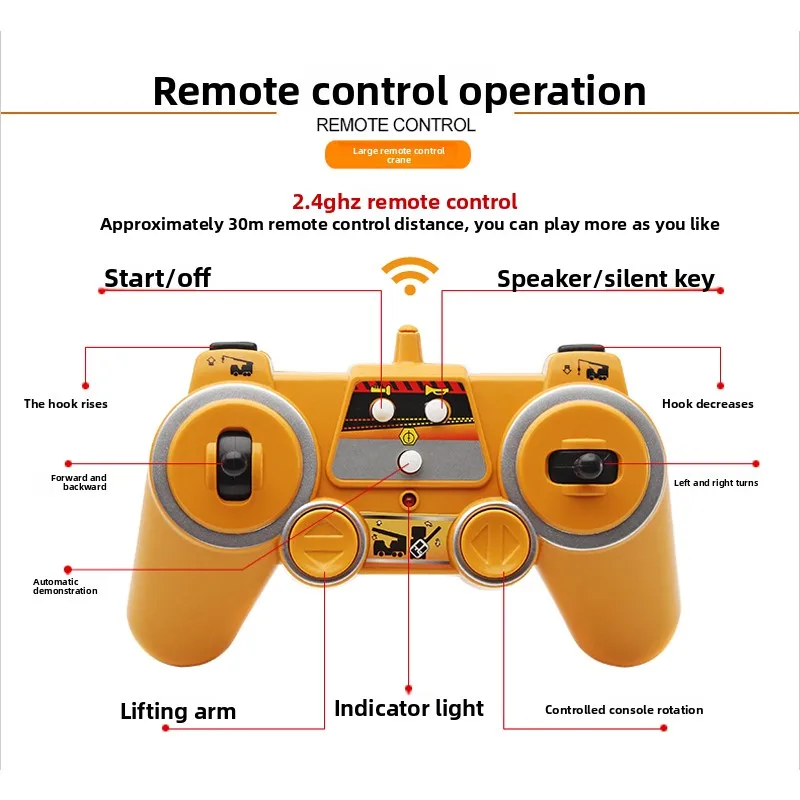 Remote control operation
REMOTE CONTROL
Large remote control crane

2.4ghz remote control
Approximately 30m remote control distance, you can play more as you like

Start/off
Speaker/silent key

The hook rises
Hook decreases

Forward and backward
Left and right turns

Automatic demonstration

Lifting arm
Indicator light
Controlled console rotation