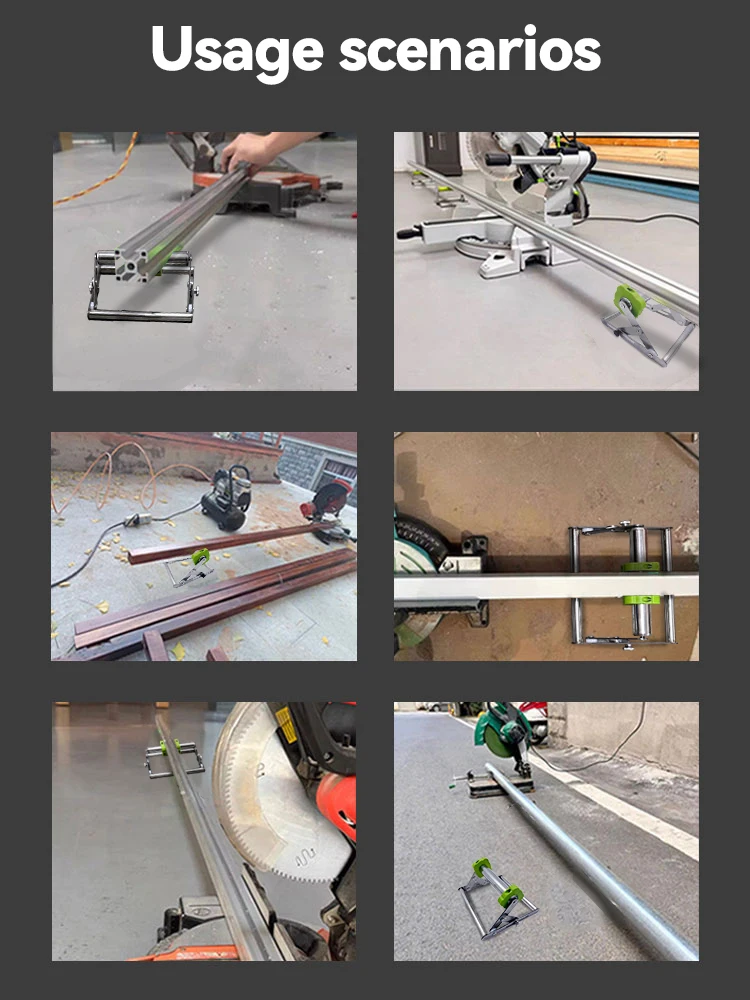 Usage scenarios