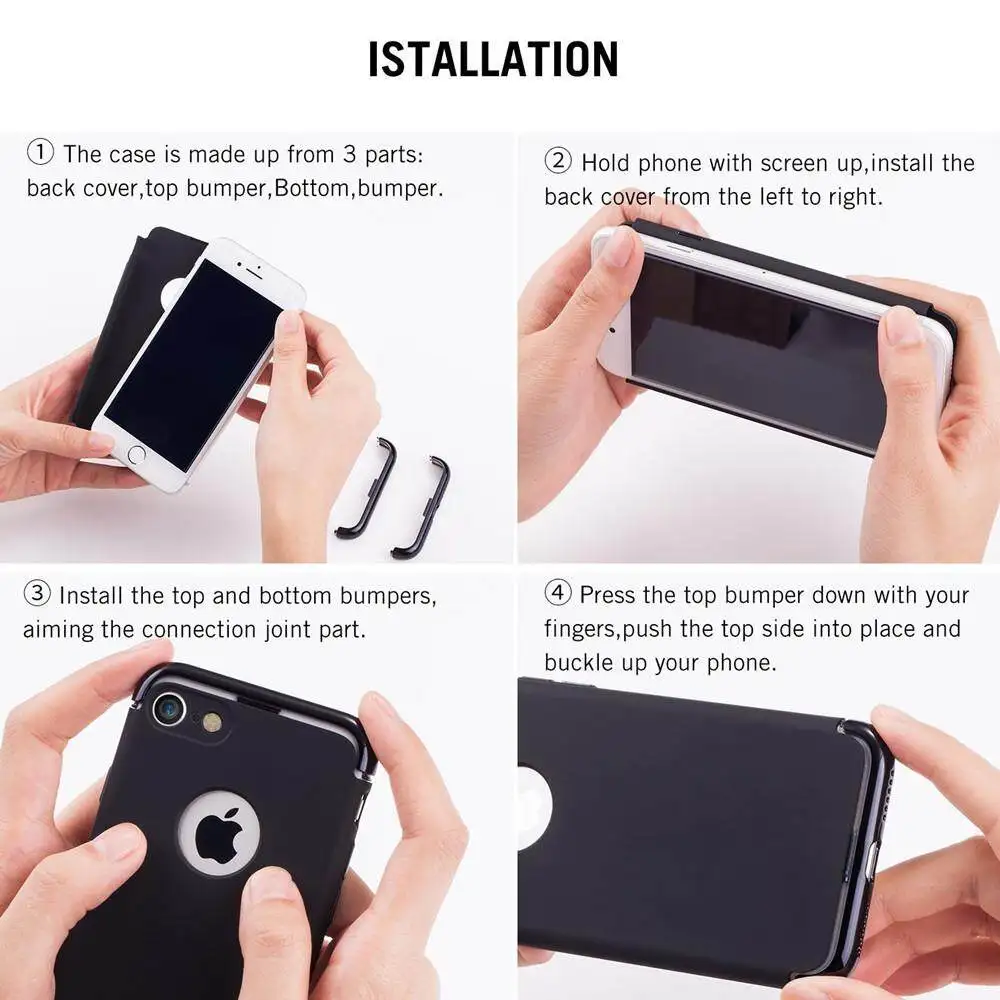 ISTALLATION

① The case is made up from 3 parts: back cover,top bumper,Bottom,bumper.

② Hold phone with screen up,install the back cover from the left to right.

③ Install the top and bottom bumpers, aiming the connection joint part.

④ Press the top bumper down with your fingers,push the top side into place and buckle up your phone.