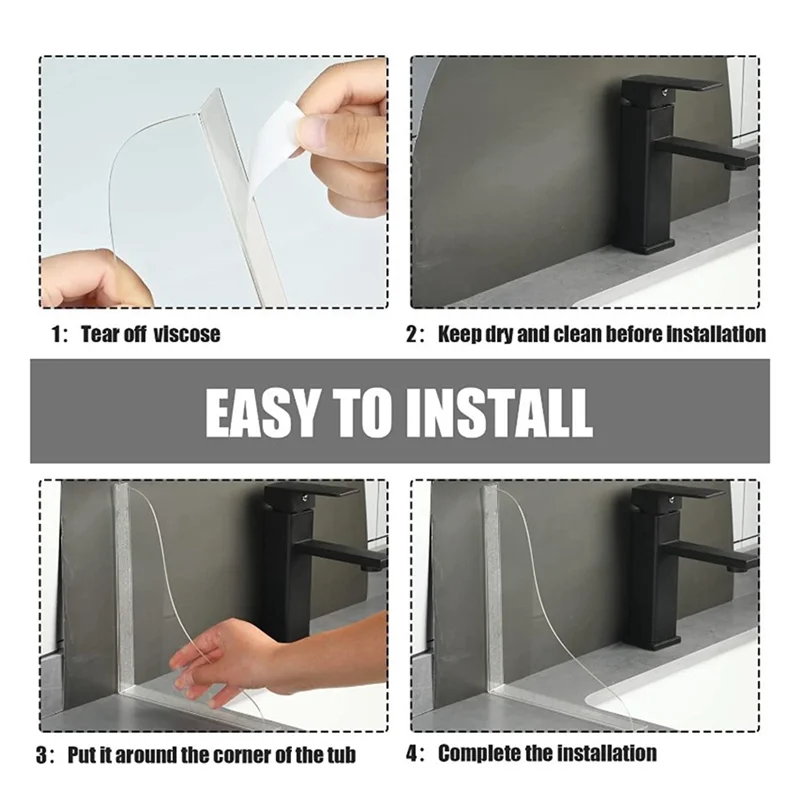 1: Tear off viscose

2: Keep dry and clean before installation

EASY TO INSTALL

3: Put it around the corner of the tub

4: Complete the installation