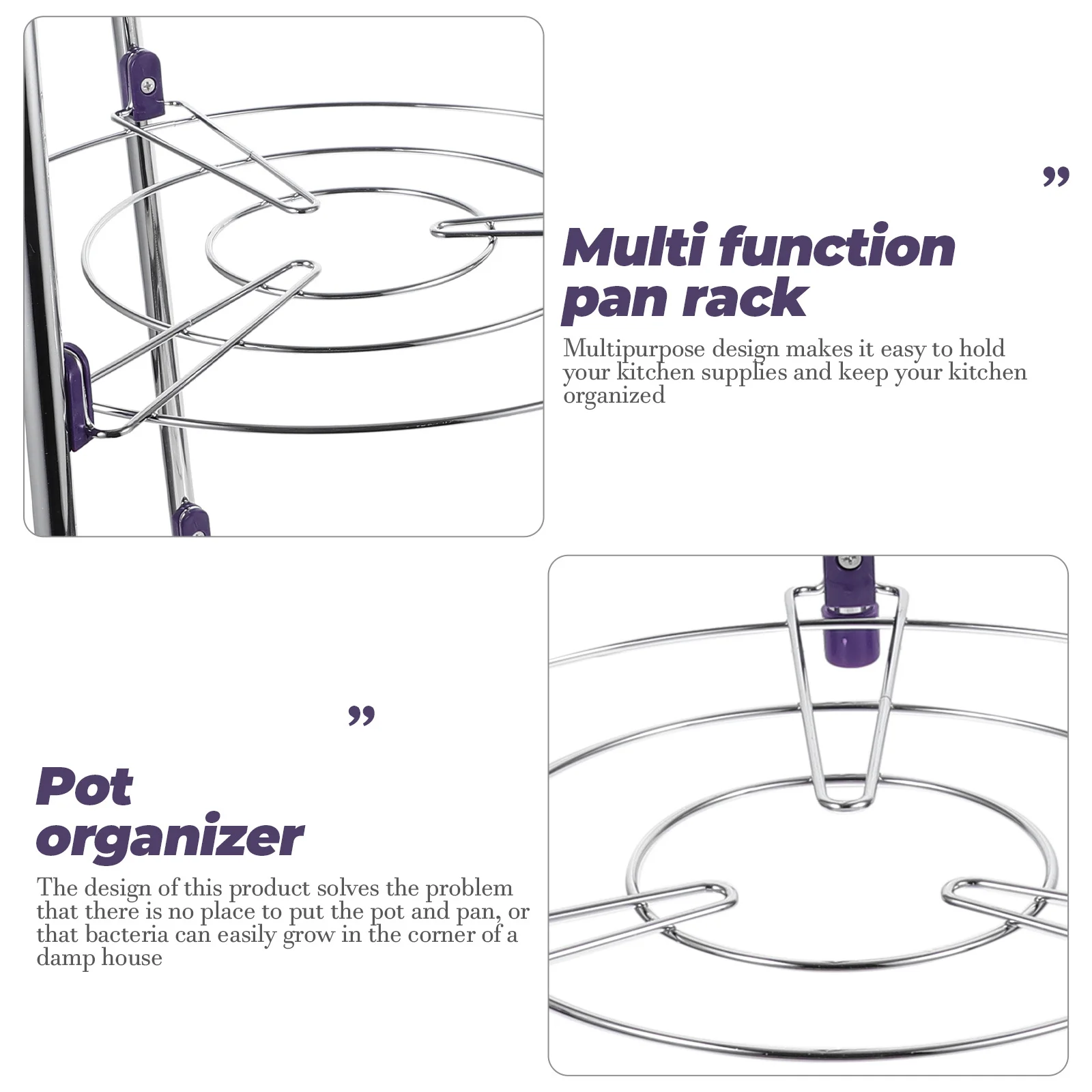 ”

Multi function pan rack

Multipurpose design makes it easy to hold your kitchen supplies and keep your kitchen organized

”

Pot organizer

The design of this product solves the problem that there is no place to put the pot and pan, or that bacteria can easily grow in the corner of a damp house