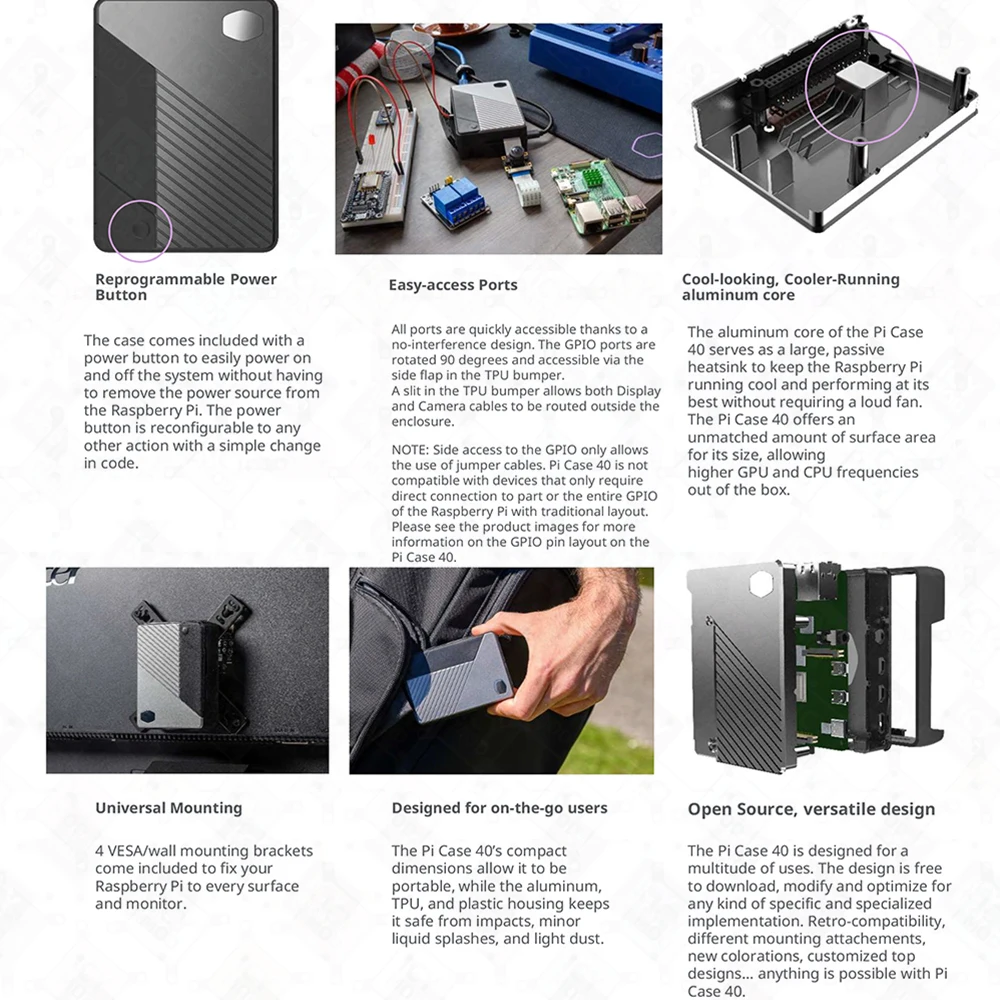 Reprogrammable Power Button

The case comes included with a power button to easily power on and off the system without having to remove the power source from the Raspberry Pi. The power button is reconfigurable to any other action with a simple change in code.

Easy-access Ports

All ports are quickly accessible thanks to a no-interference design. The GPIO ports are rotated 90 degrees and accessible via the side flap in the TPU bumper.
A slit in the TPU bumper allows both Display and Camera cables to be routed outside the enclosure.

NOTE: Side access to the GPIO only allows the use of jumper cables. Pi Case 40 is not compatible with devices that only require direct connection to part or the entire GPIO of the Raspberry Pi with traditional layout. Please see the product images for more information on the GPIO pin layout on the Pi Case 40.

Cool-looking, Cooler-Running aluminum core

The aluminum core of the Pi Case 40 serves as a large, passive heatsink to keep the Raspberry Pi running cool and performing at its best without requiring a loud fan. The Pi Case 40 offers an unmatched amount of surface area for its size, allowing higher GPU and CPU frequencies out of the box.

Universal Mounting

4 VESA/wall mounting brackets come included to fix your Raspberry Pi to every surface and monitor.

Designed for on-the-go users

The Pi Case 40's compact dimensions allow it to be portable, while the aluminum, TPU, and plastic housing keeps it safe from impacts, minor liquid splashes, and light dust.

Open Source, versatile design

The Pi Case 40 is designed for a multitude of uses. The design is free to download, modify and optimize for any kind of specific and specialized implementation. Retro-compatibility, different mounting attachements, new colorations, customized top designs... anything is possible with Pi Case 40.