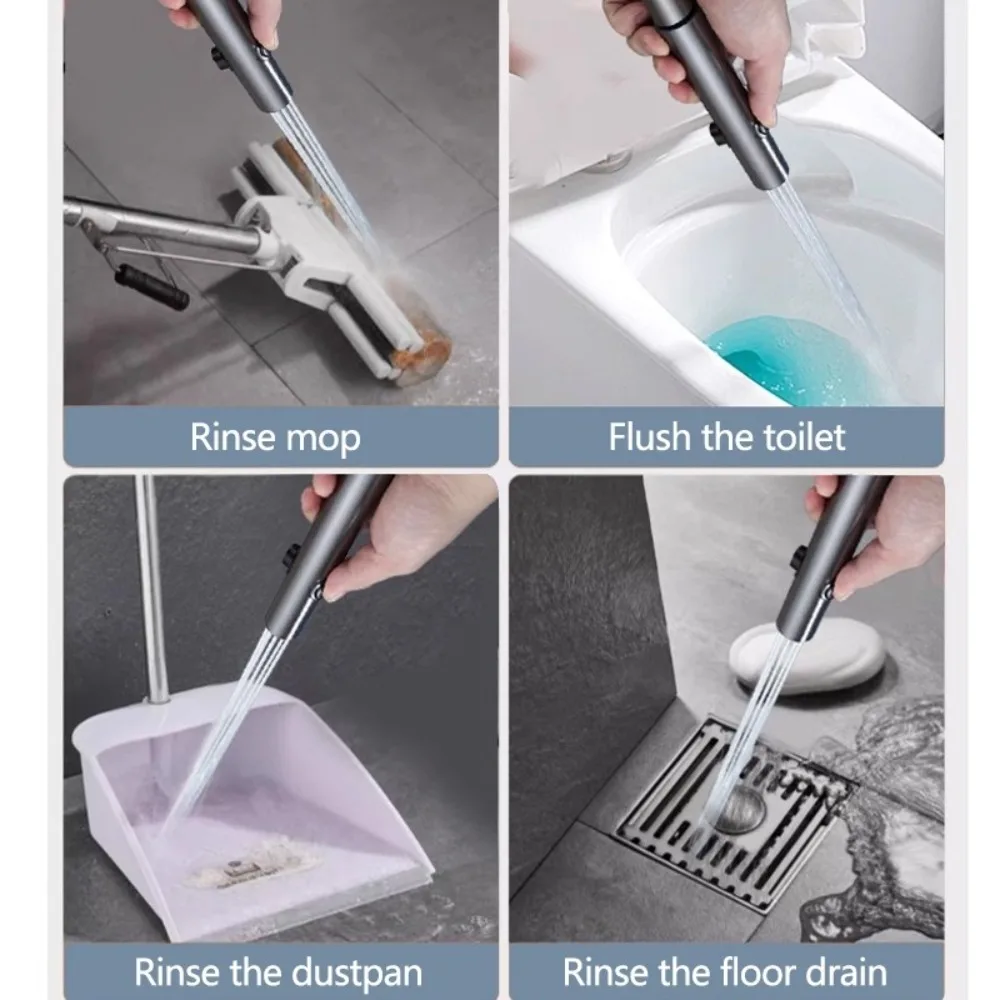 Rinse mop

Flush the toilet

Rinse the dustpan

Rinse the floor drain