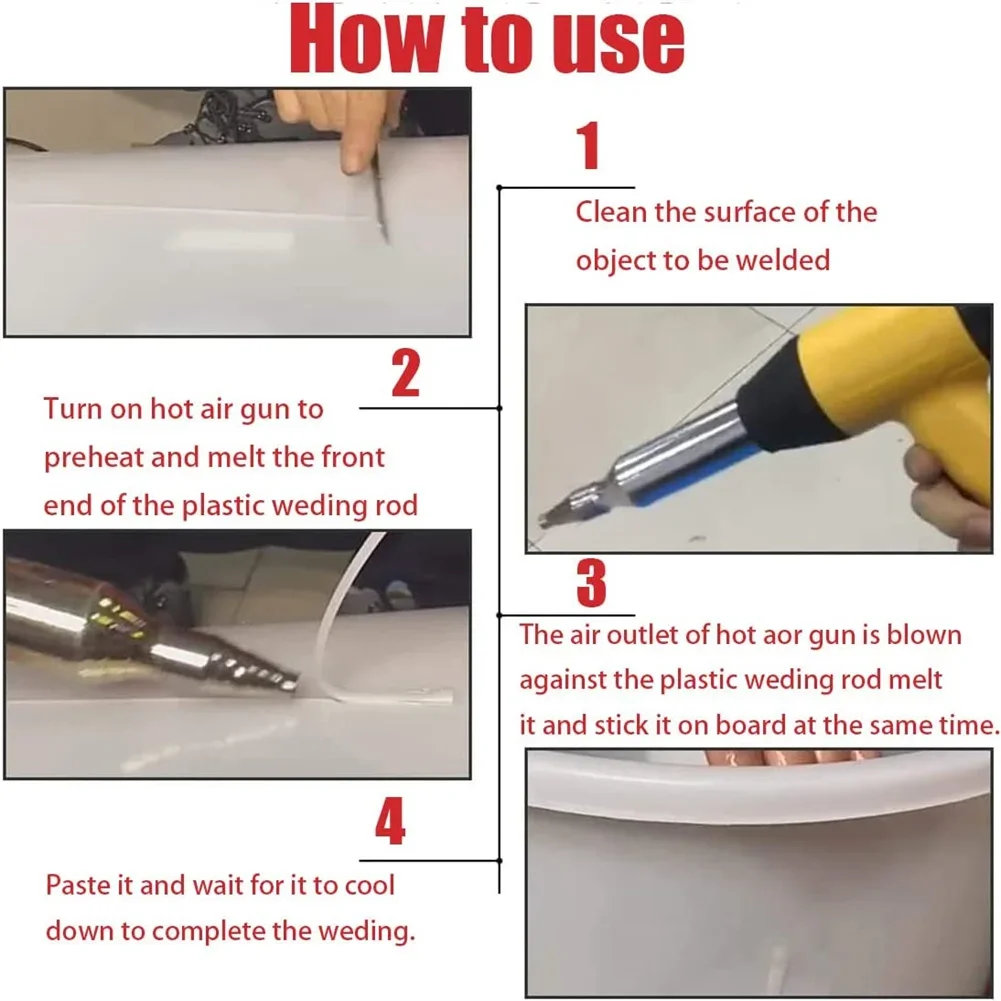 How to use

1

Clean the surface of the object to be welded

2

Turn on hot air gun to preheat and melt the front end of the plastic weding rod

3

The air outlet of hot aor gun is blown against the plastic weding rod melt it and stick it on board at the same time.

4

Paste it and wait for it to cool down to complete the weding.