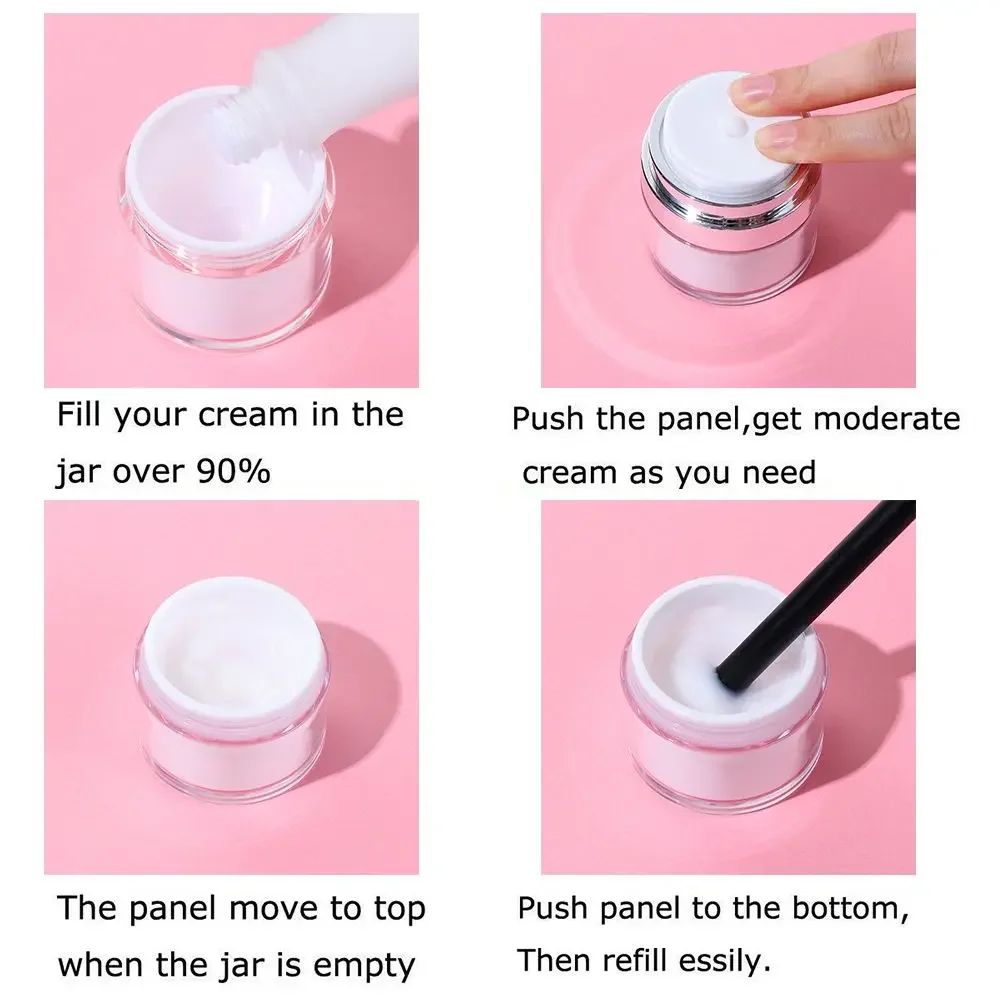 Fill your cream in the jar over 90%

Push the panel,get moderate cream as you need

The panel move to top when the jar is empty

Push panel to the bottom, Then refill essily.