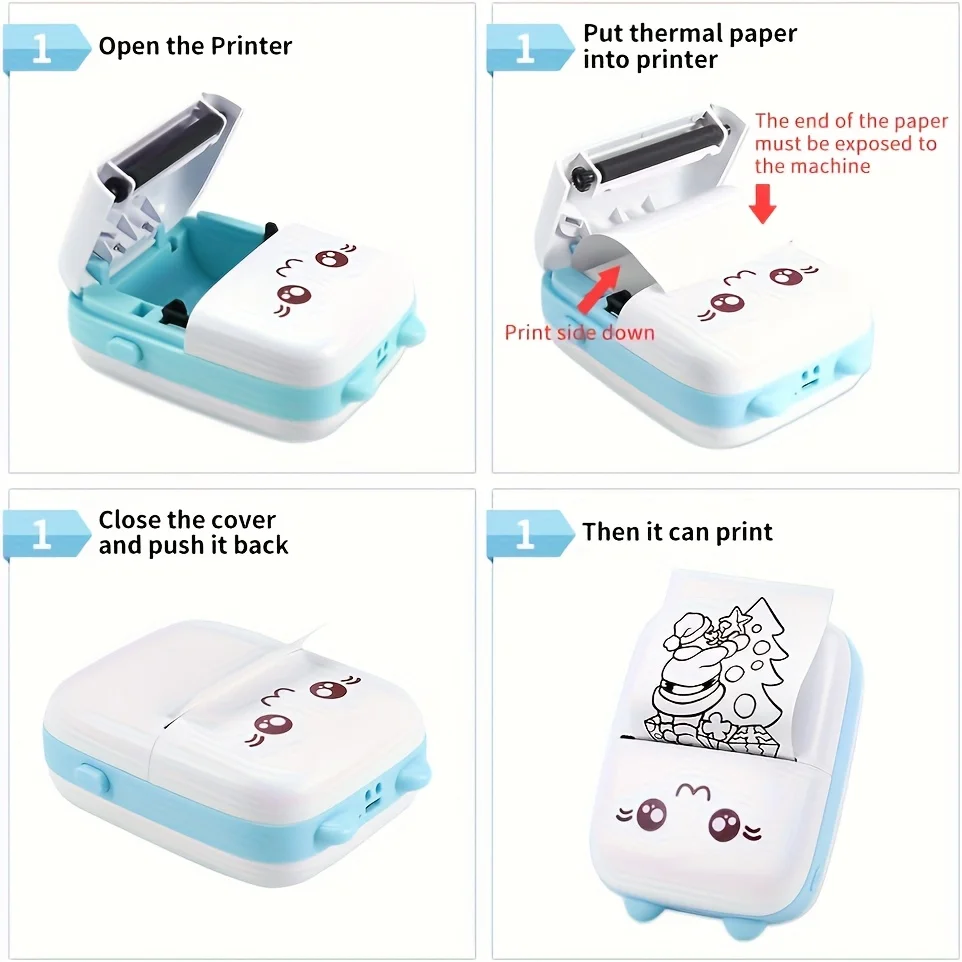 1 Open the Printer

1 Put thermal paper into printer

The end of the paper must be exposed to the machine

Print side down

1 Close the cover and push it back

1 Then it can print