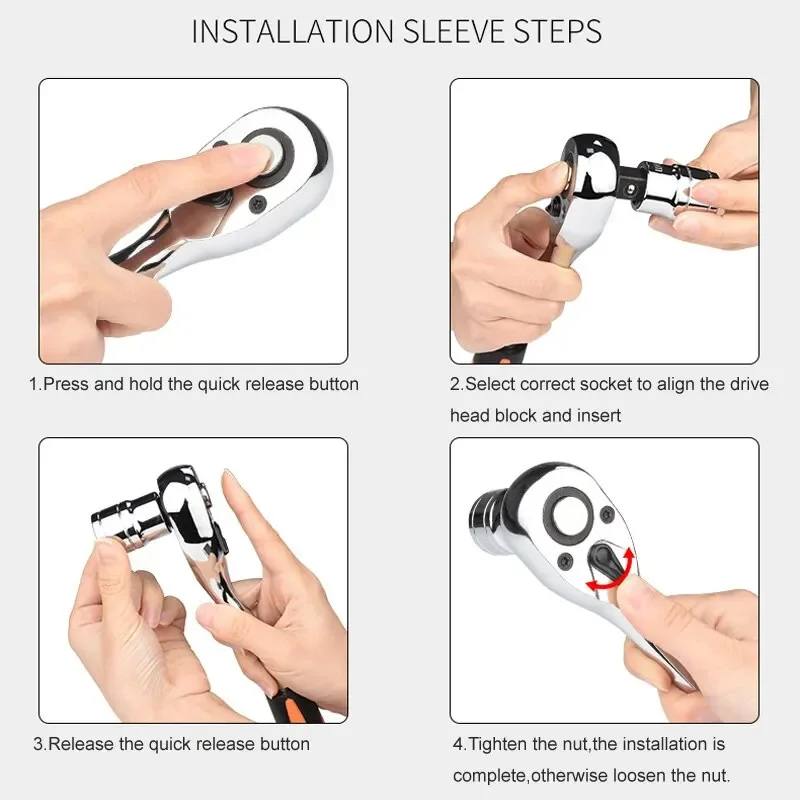 INSTALLATION SLEEVE STEPS

1.Press and hold the quick release button

2.Select correct socket to align the drive head block and insert

3.Release the quick release button

4.Tighten the nut,the installation is complete,otherwise loosen the nut.