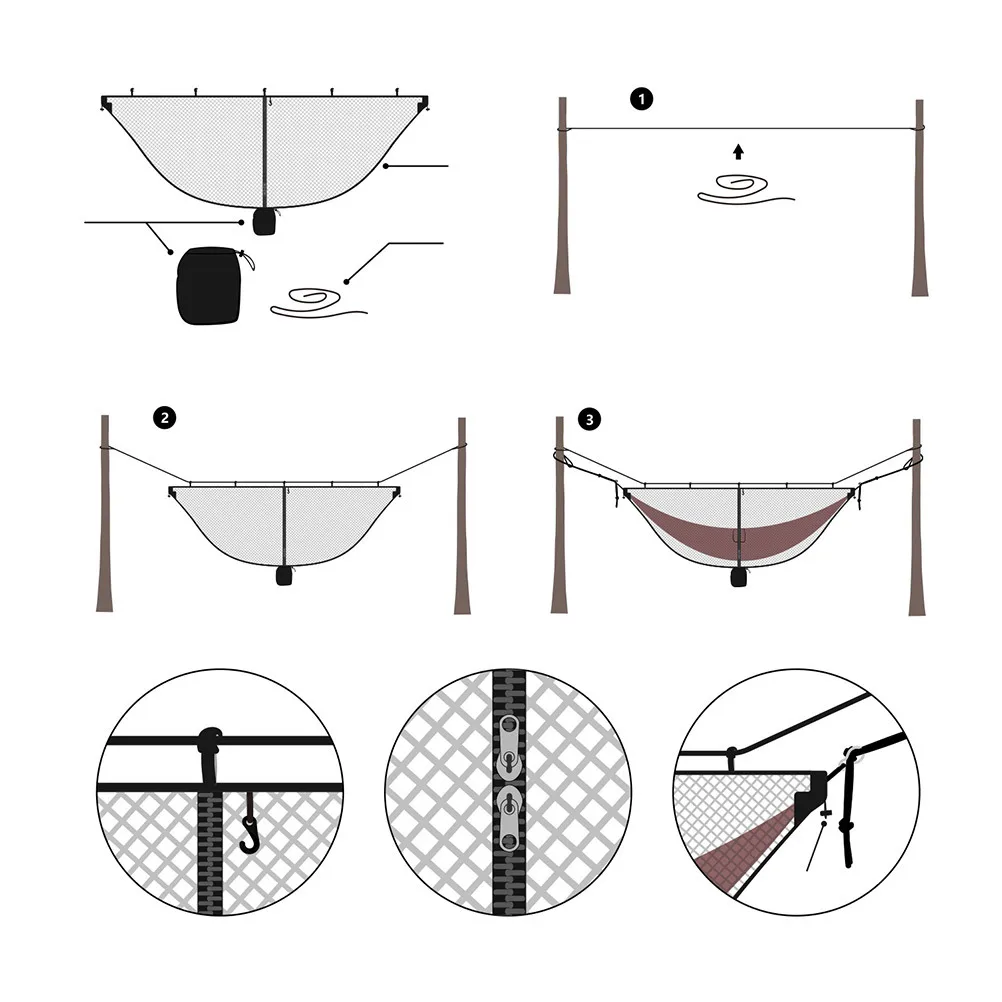 1

2

3