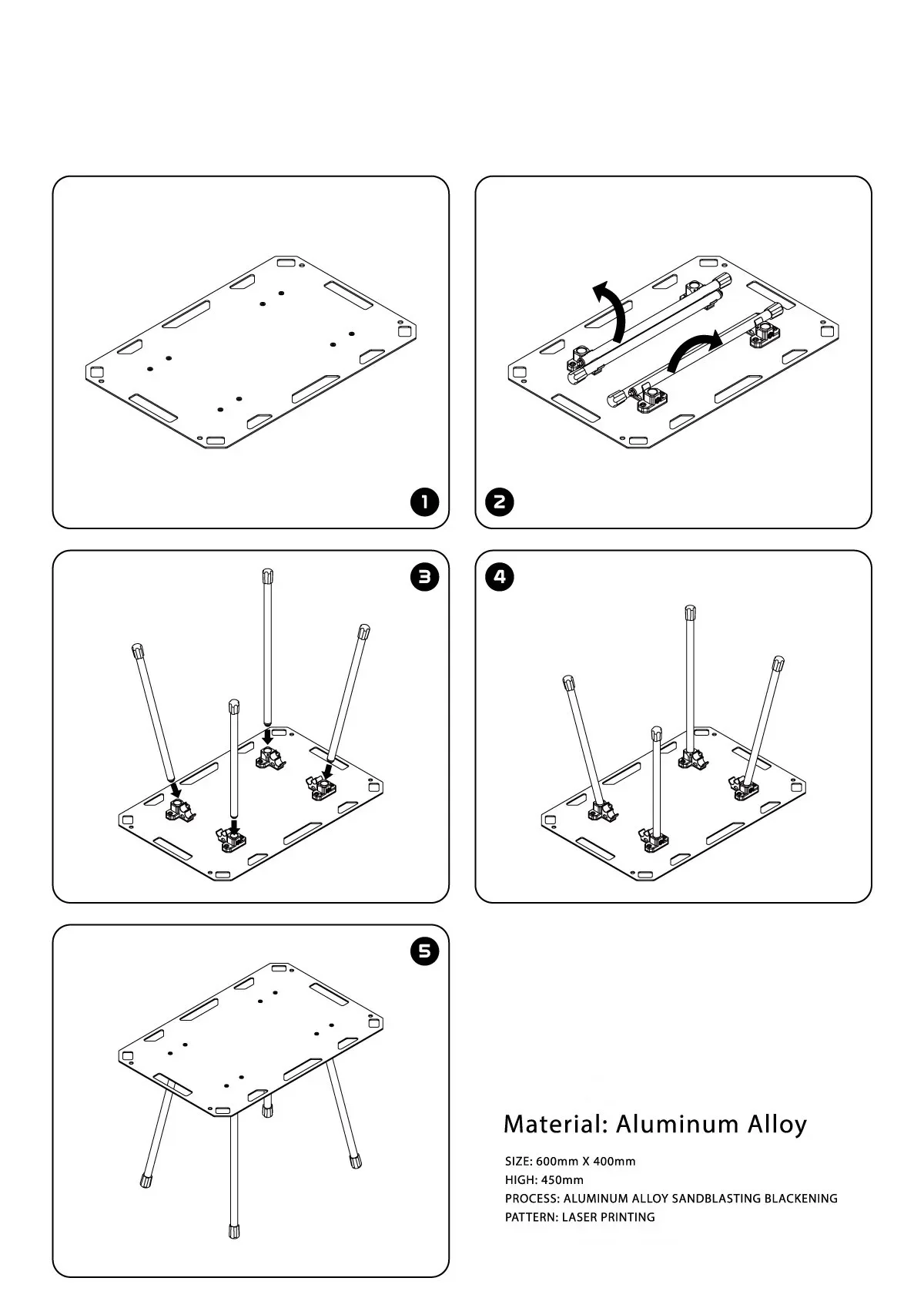 1

2

3

4

5

Material: Aluminum Alloy

SIZE: 600mm X 400mm
HIGH: 450mm
PROCESS: ALUMINUM ALLOY SANDBLASTING BLACKENING
PATTERN: LASER PRINTING