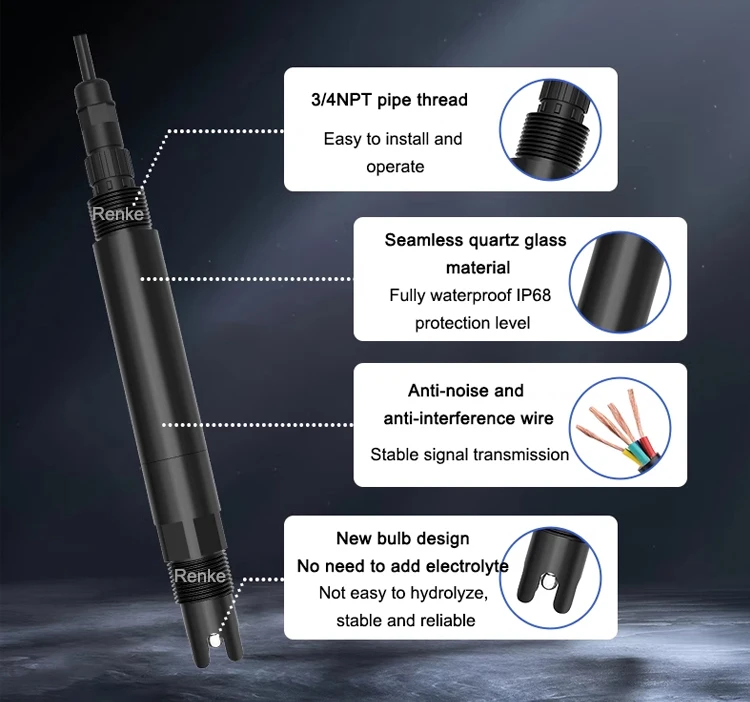 Renke

Renke

3/4NPT pipe thread
Easy to install and operate

Seamless quartz glass material
Fully waterproof IP68 protection level

Anti-noise and anti-interference wire
Stable signal transmission

New bulb design
No need to add electrolyte
Not easy to hydrolyze, stable and reliable