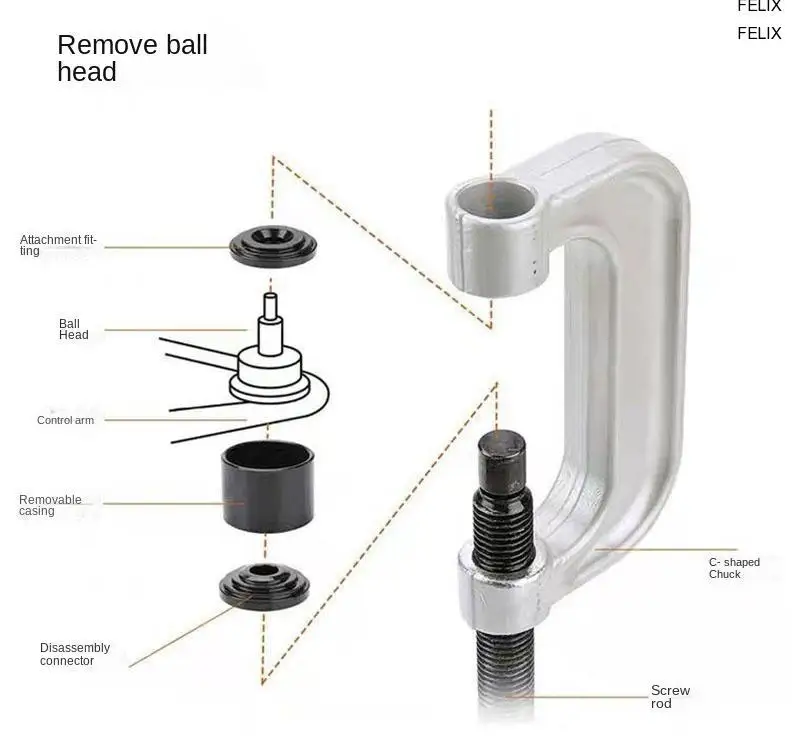 FELIX
FELIX

Remove ball head

Attachment fitting

Ball Head

Control arm

Removable casing

Disassembly connector

C- shaped Chuck

Screw rod