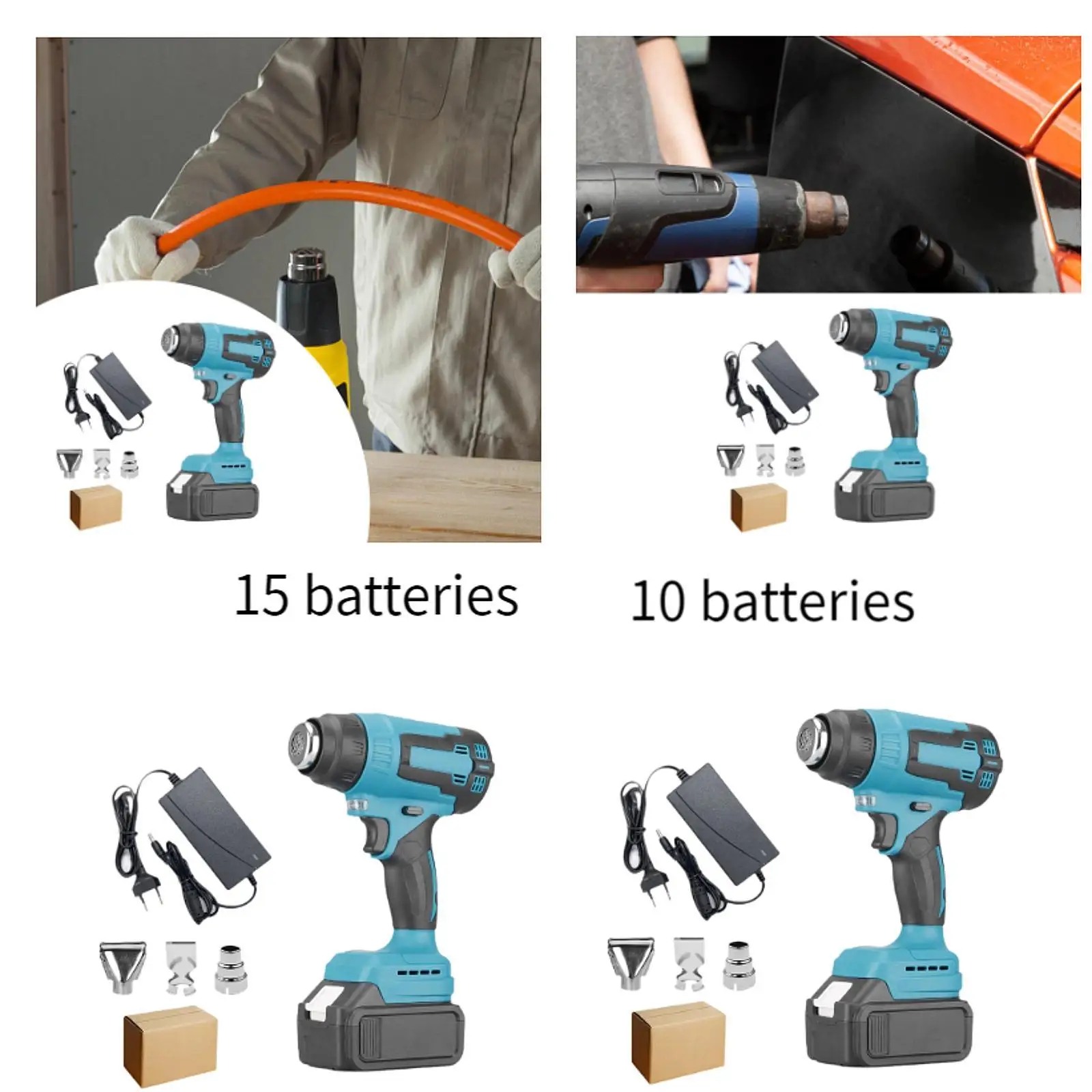 15 batteries

10 batteries