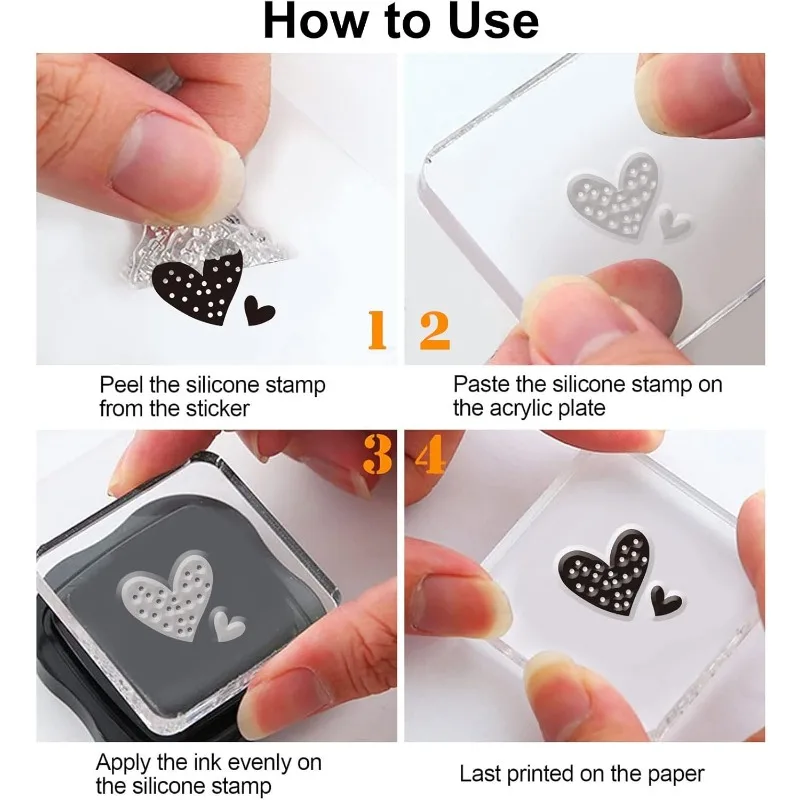 How to Use

1

2

Peel the silicone stamp from the sticker

Paste the silicone stamp on the acrylic plate

3

4

Apply the ink evenly on the silicone stamp

Last printed on the paper