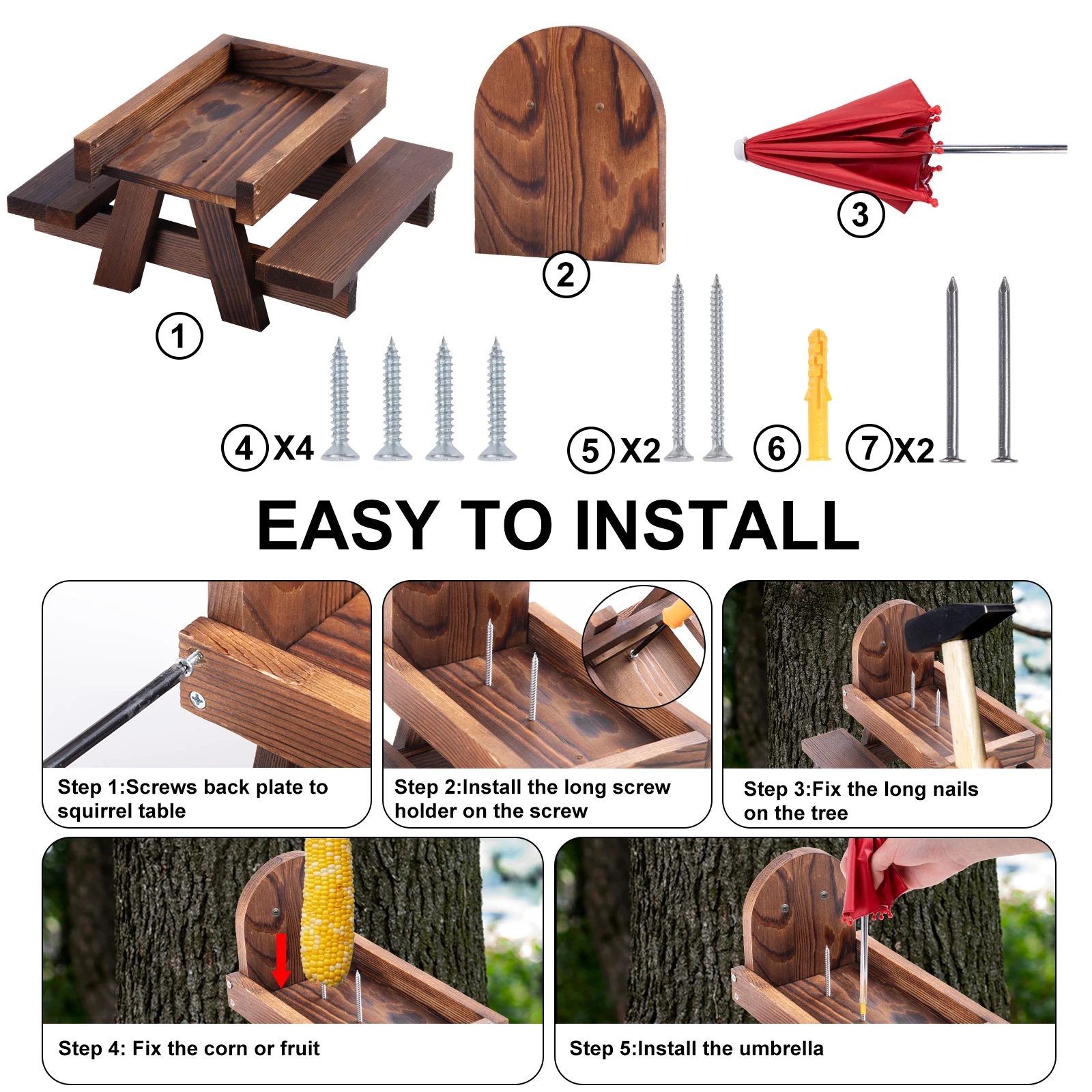 1

2

3

4 X4

5 X2

6

7 X2

EASY TO INSTALL

Step 1:Screws back plate to squirrel table

Step 2:Install the long screw holder on the screw

Step 3:Fix the long nails on the tree

Step 4: Fix the corn or fruit

Step 5:Install the umbrella