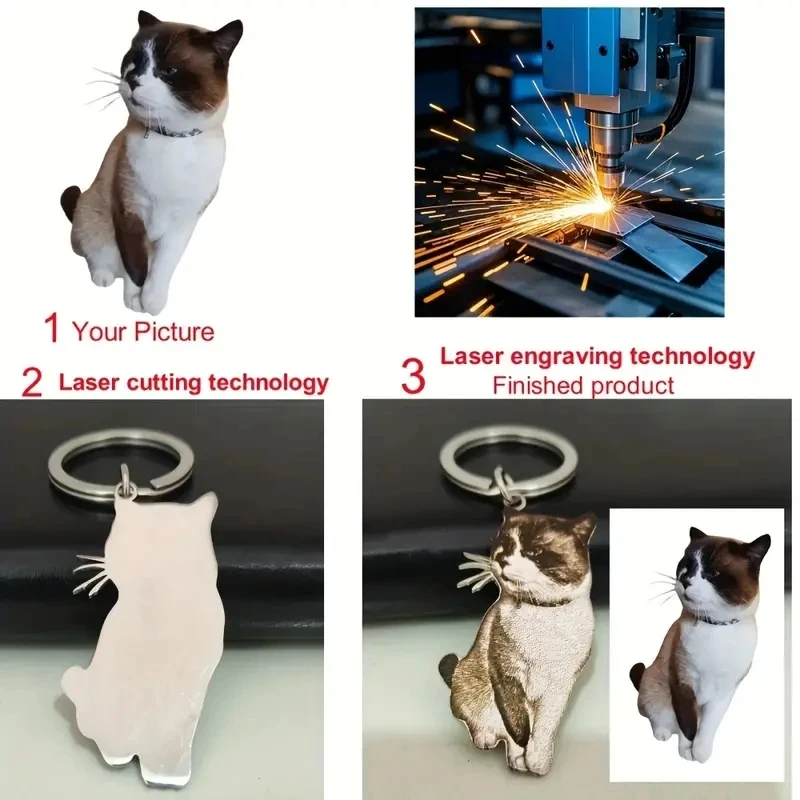 1 Your Picture

2 Laser cutting technology

3 Laser engraving technology
Finished product