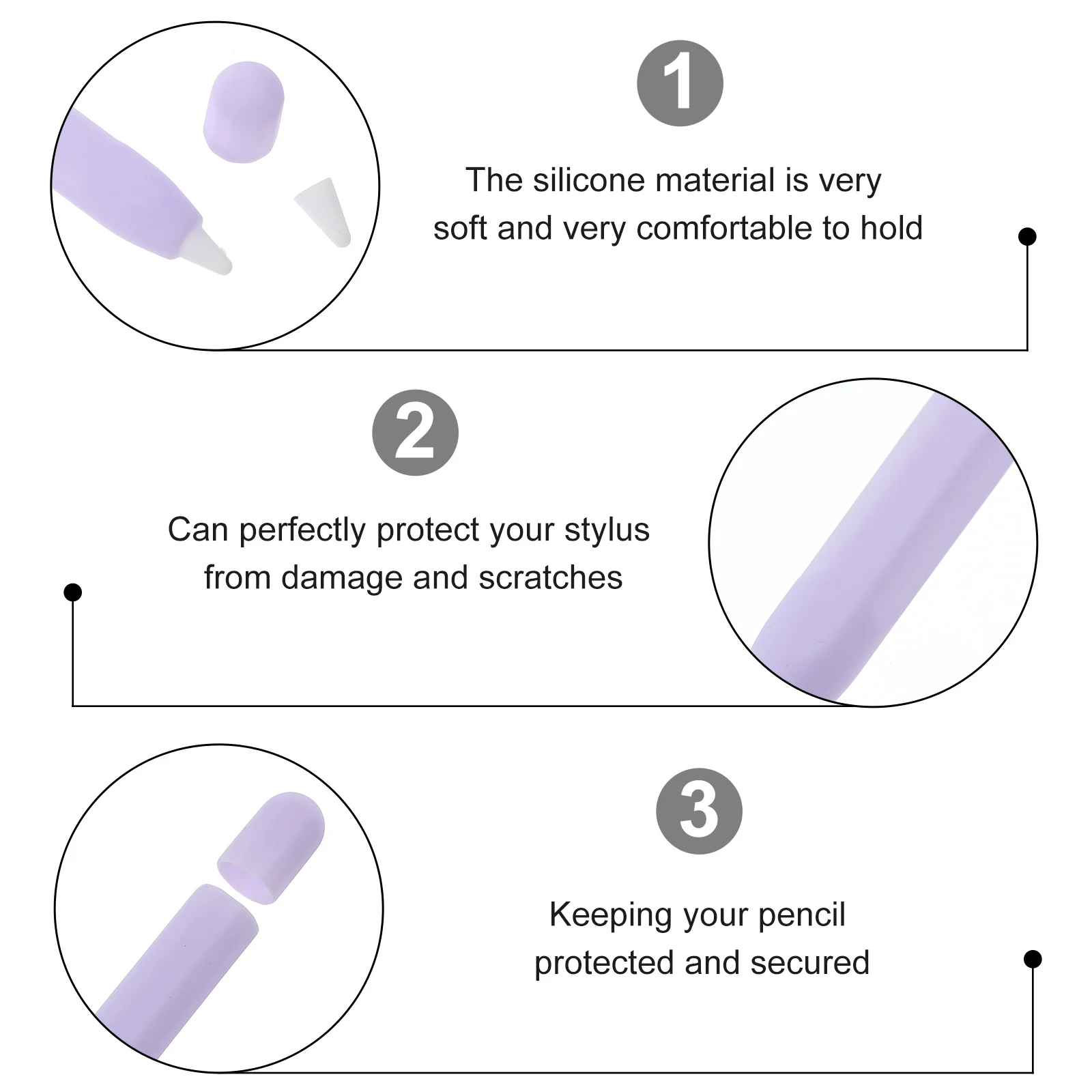 1

The silicone material is very soft and very comfortable to hold

2

Can perfectly protect your stylus from damage and scratches

3

Keeping your pencil protected and secured