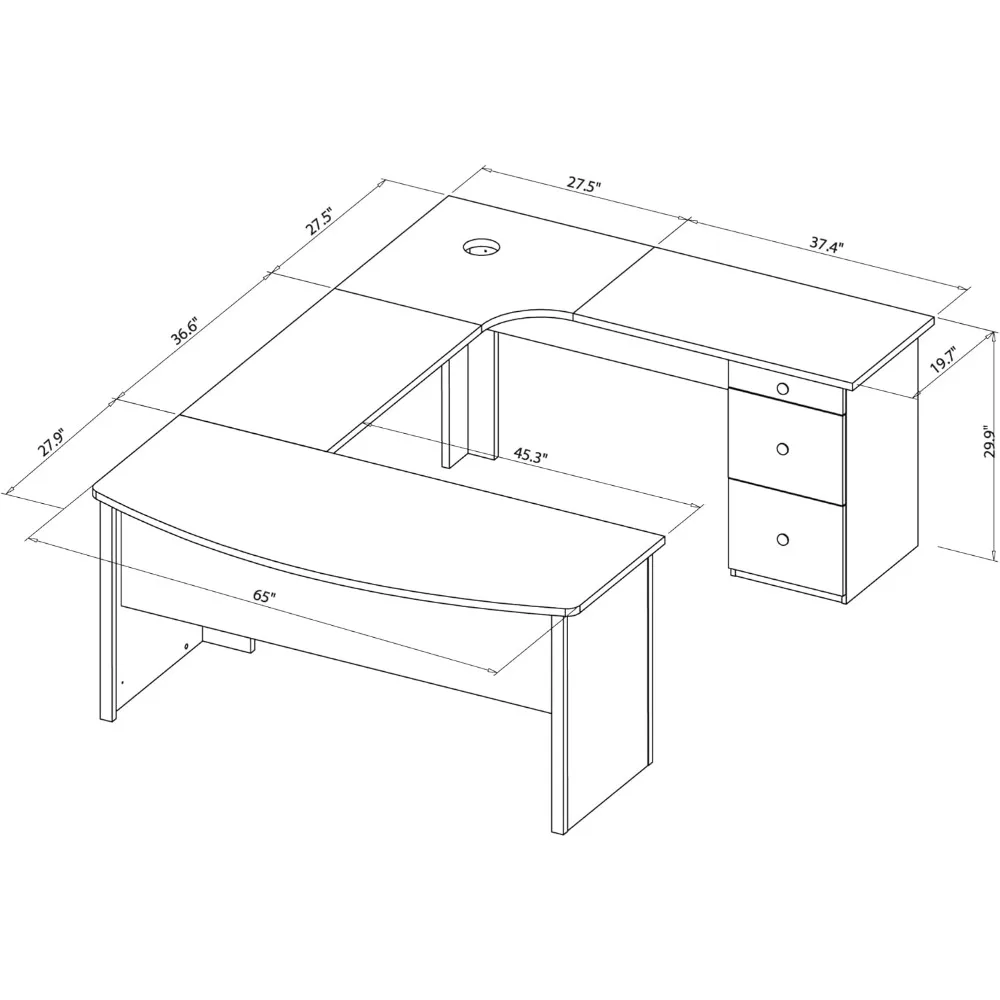 27.5"
37.4"
27.5"
36.6"
19.7"
29.9"
27.9"
45.3"
65"