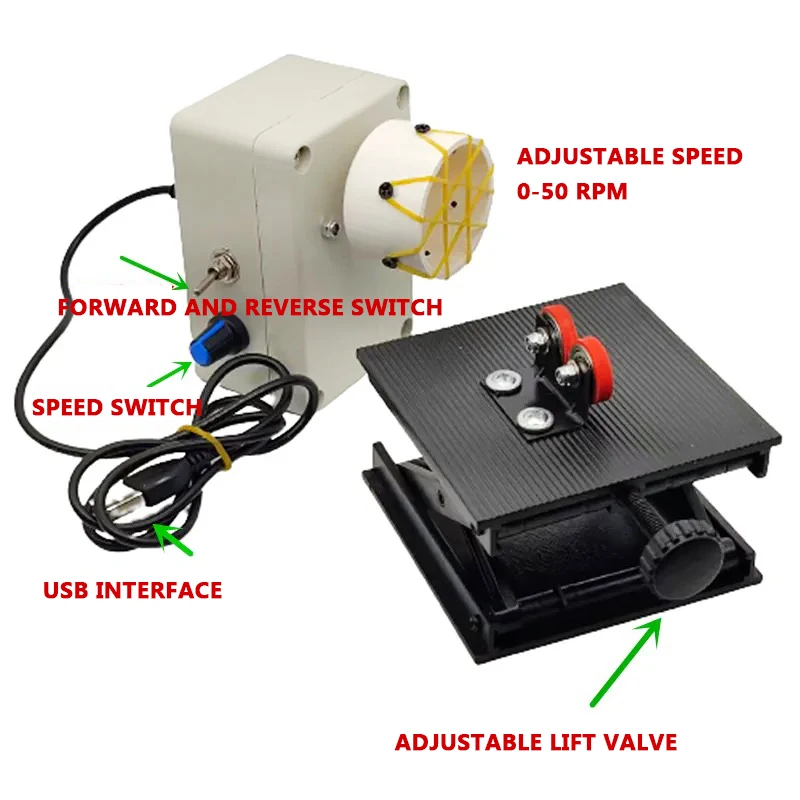 ADJUSTABLE SPEED
0-50 RPM

FORWARD AND REVERSE SWITCH

SPEED SWITCH

USB INTERFACE

ADJUSTABLE LIFT VALVE