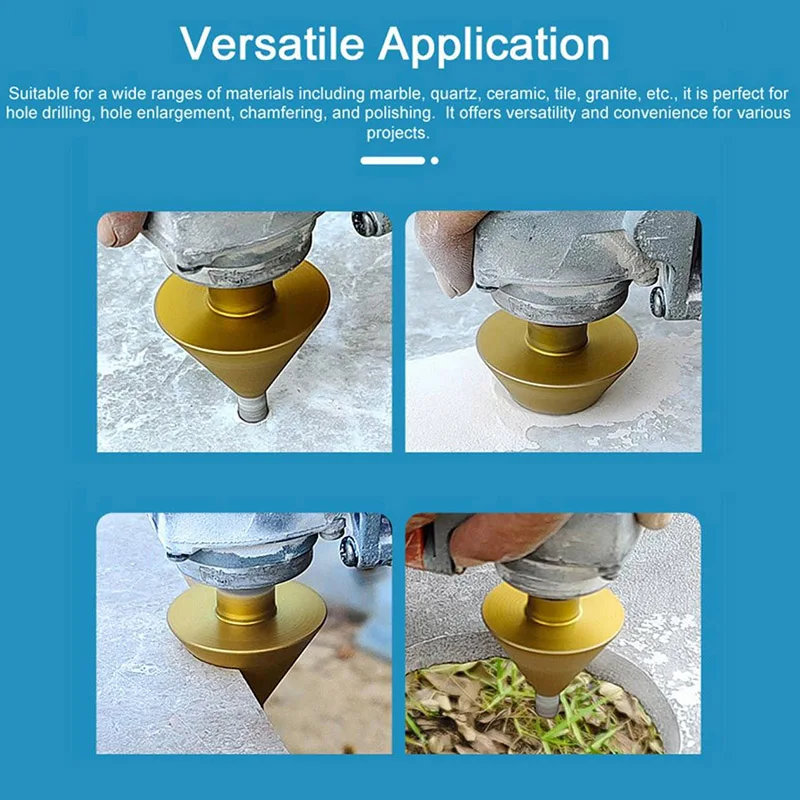 Versatile Application

Suitable for a wide ranges of materials including marble, quartz, ceramic, tile, granite, etc., it is perfect for hole drilling, hole enlargement, chamfering, and polishing. It offers versatility and convenience for various projects.