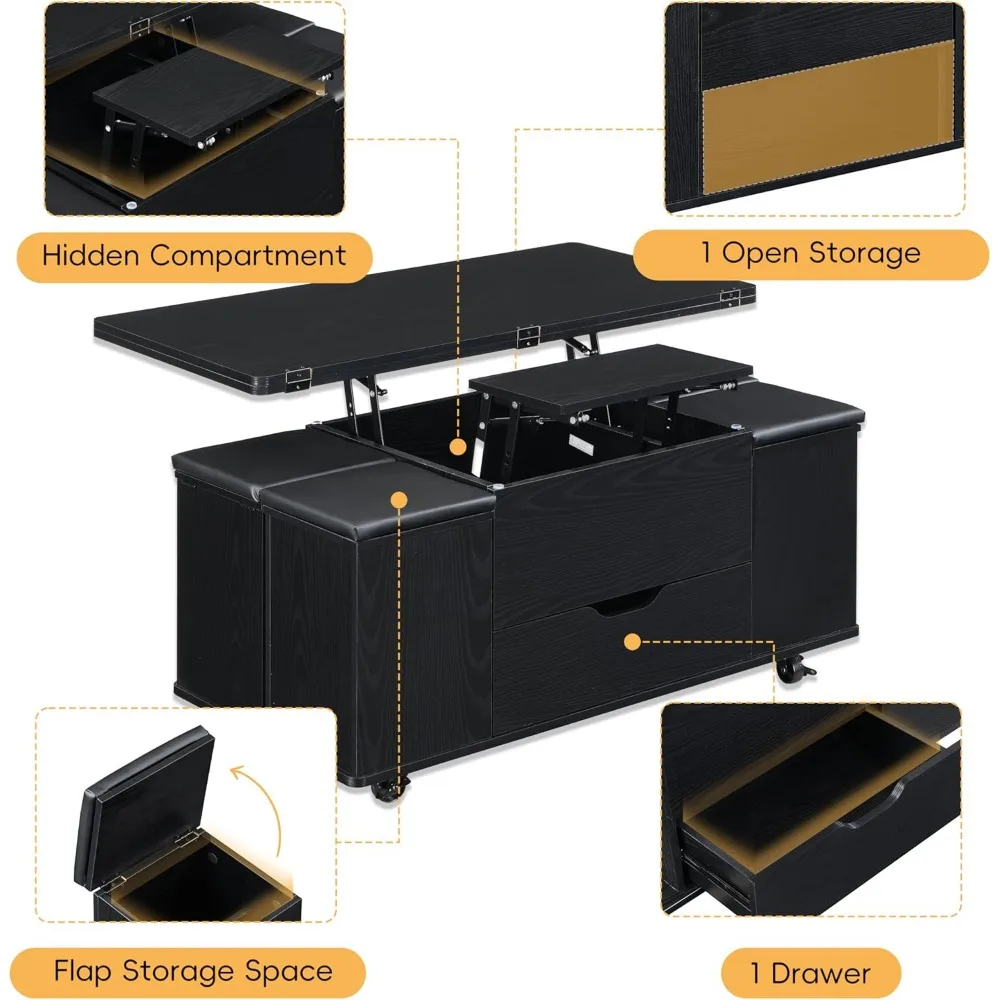 Hidden Compartment

1 Open Storage

Flap Storage Space

1 Drawer