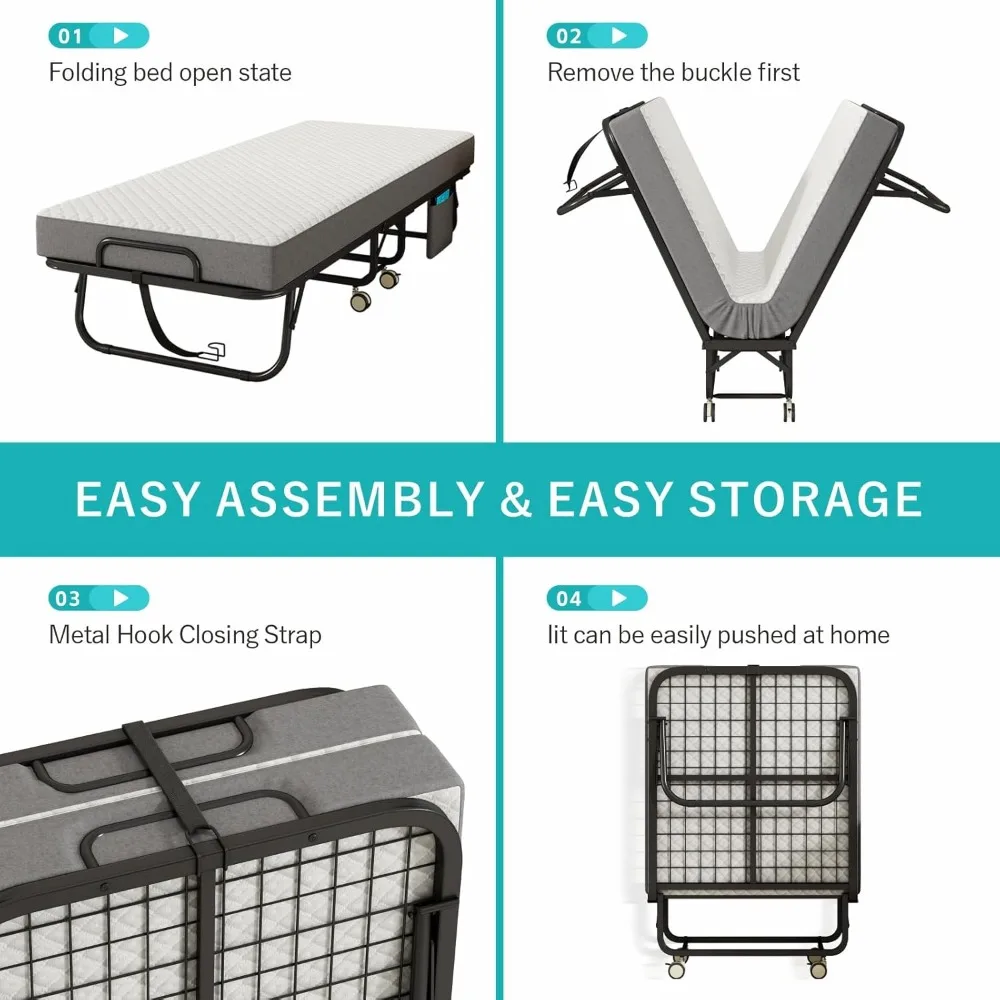 01

Folding bed open state

02

Remove the buckle first

EASY ASSEMBLY & EASY STORAGE

03

Metal Hook Closing Strap

04

lit can be easily pushed at home