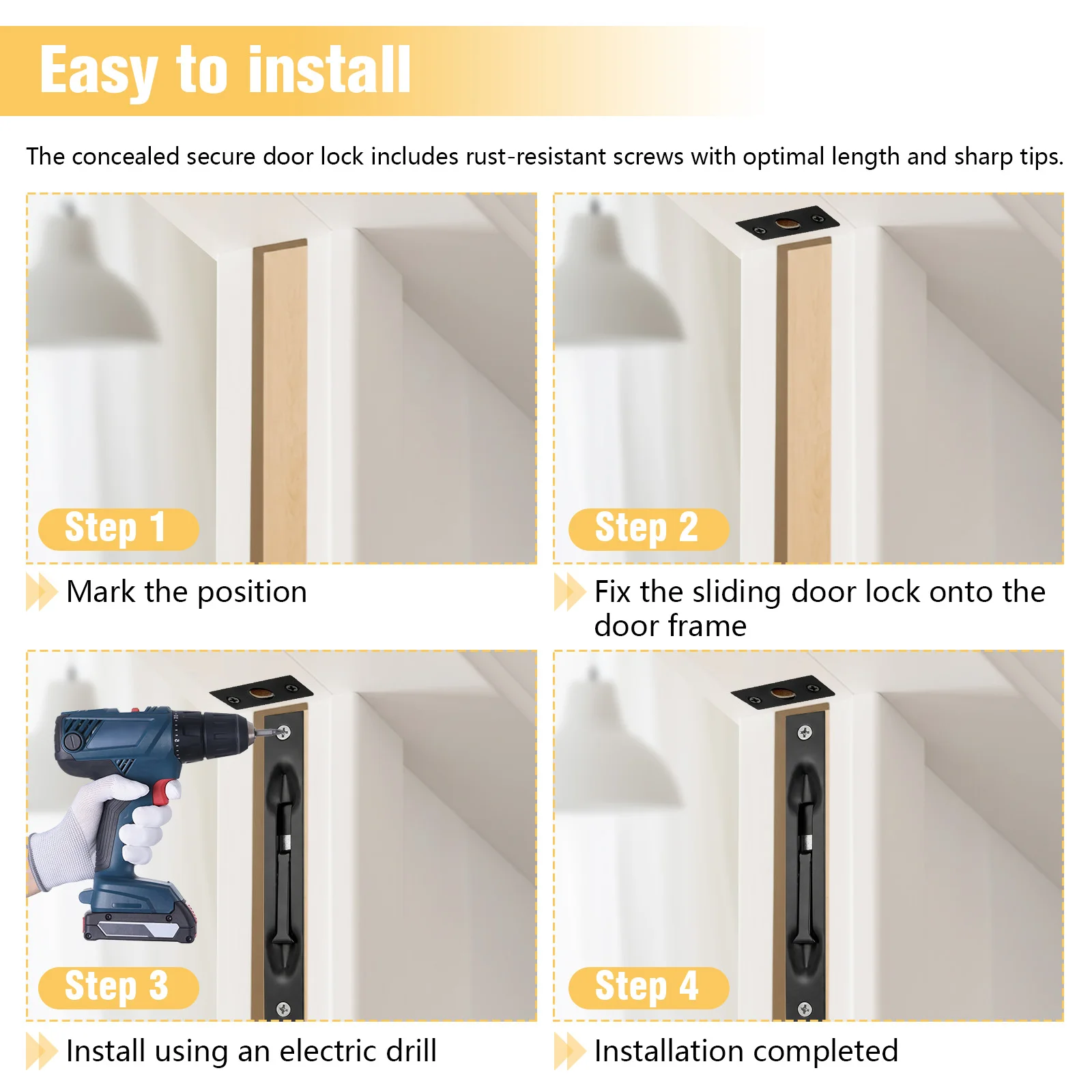 Easy to install

The concealed secure door lock includes rust-resistant screws with optimal length and sharp tips.

Step 1

Mark the position

Step 2

Fix the sliding door lock onto the door frame

Step 3

Install using an electric drill

Step 4

Installation completed