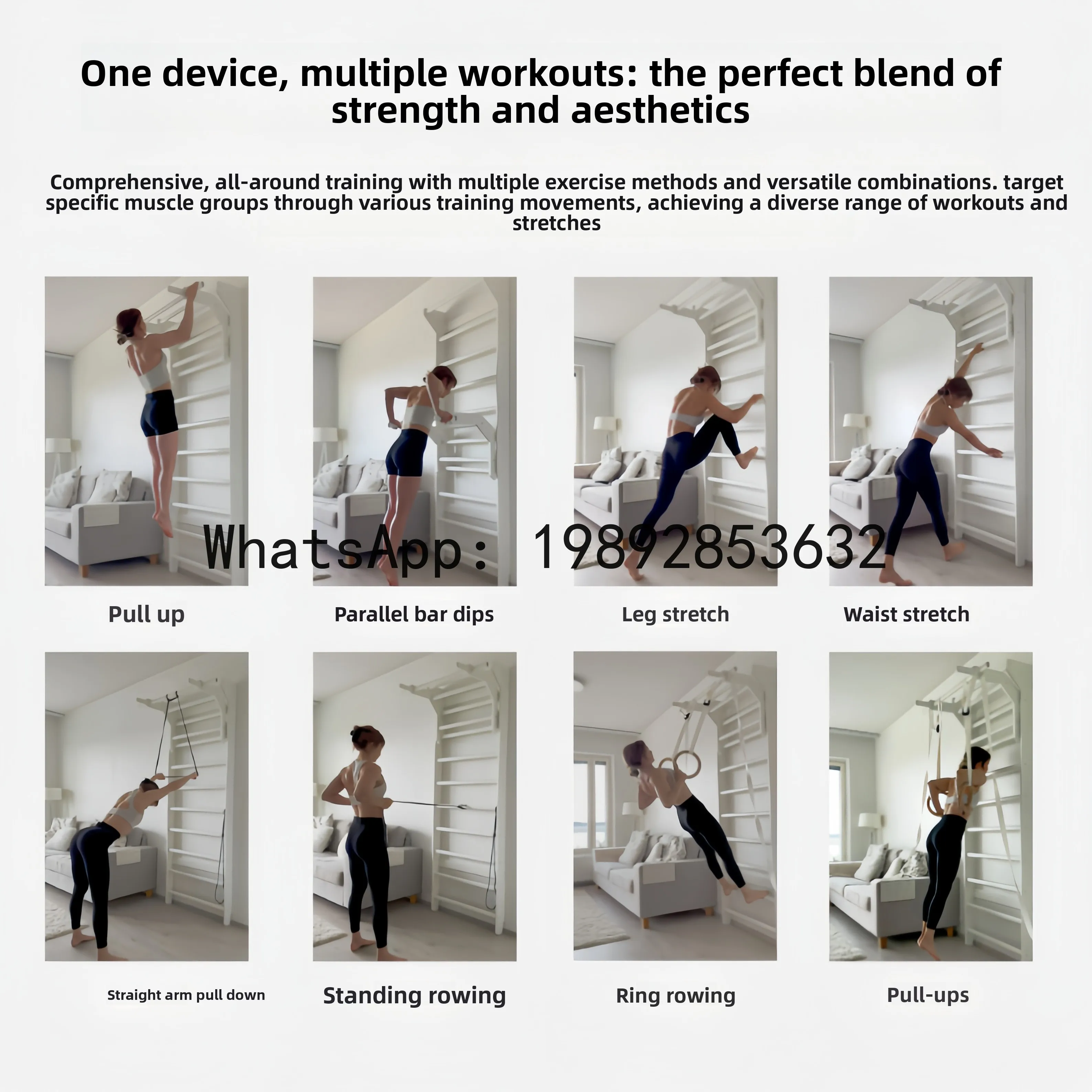 One device, multiple workouts: the perfect blend of strength and aesthetics

Comprehensive, all-around training with multiple exercise methods and versatile combinations. target specific muscle groups through various training movements, achieving a diverse range of workouts and stretches

WhatsApp: 19892853632

Pull up

Parallel bar dips

Leg stretch

Waist stretch

Straight arm pull down

Standing rowing

Ring rowing

Pull-ups