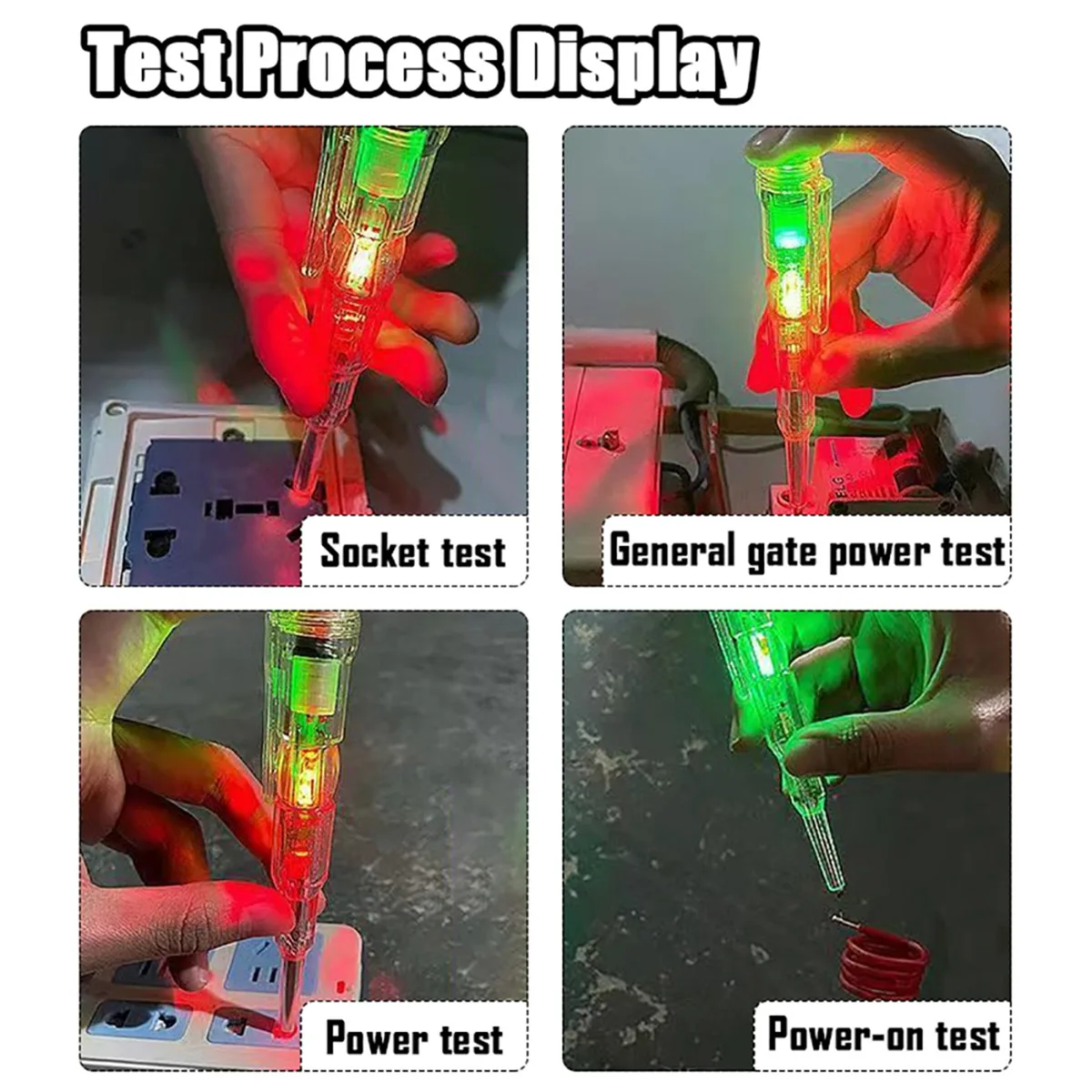 Test Process Display

Socket test

General gate power test

Power test

Power-on test