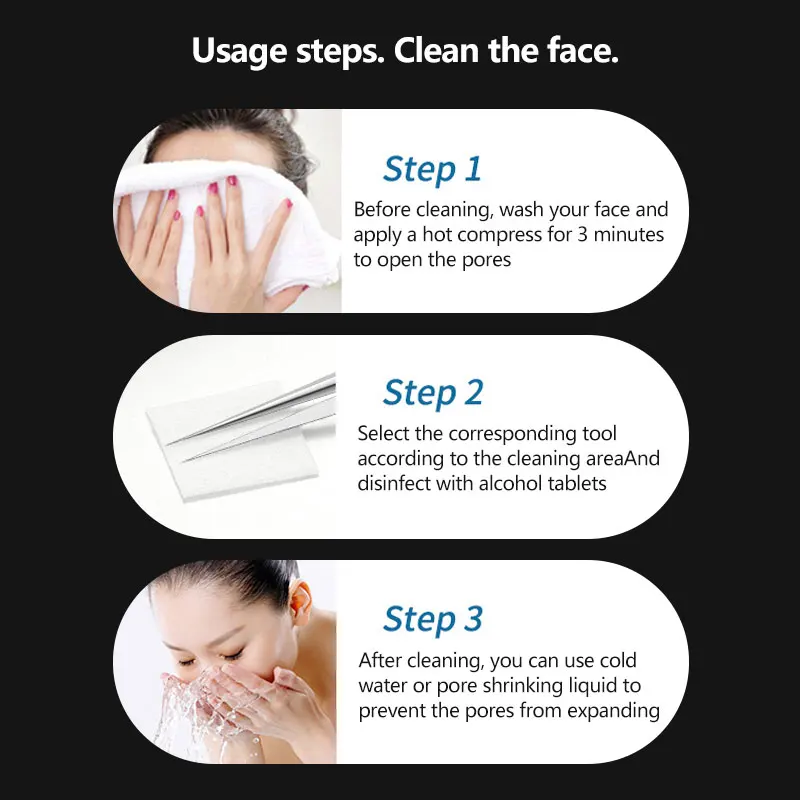 Usage steps. Clean the face.

Step 1

Before cleaning, wash your face and apply a hot compress for 3 minutes to open the pores

Step 2

Select the corresponding tool according to the cleaning areaAnd disinfect with alcohol tablets

Step 3

After cleaning, you can use cold water or pore shrinking liquid to prevent the pores from expanding