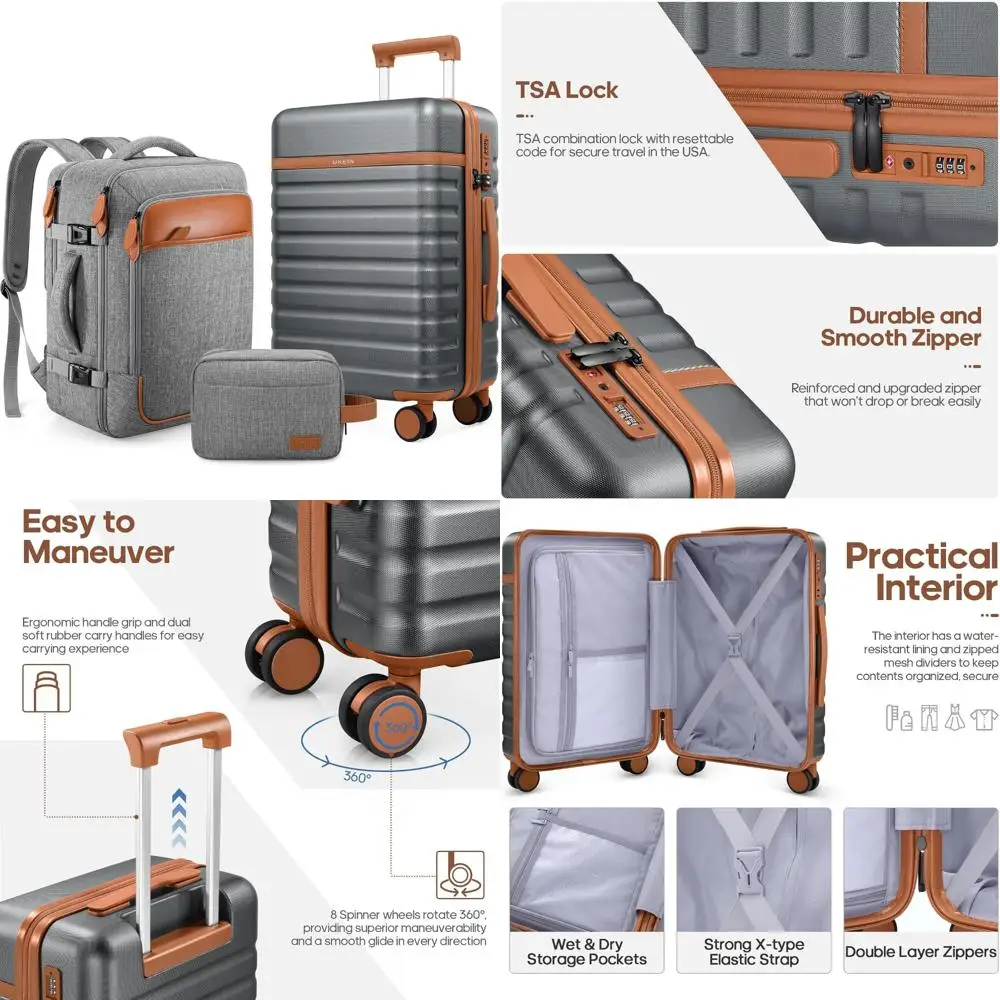 TSA Lock

TSA combination lock with resettable code for secure travel in the USA.

Durable and Smooth Zipper

Reinforced and upgraded zipper that won't drop or break easily

Easy to Maneuver

Ergonomic handle grip and dual soft rubber carry handles for easy carrying experience

360°

360°

8 Spinner wheels rotate 360°, providing superior maneuverability and a smooth glide in every direction

Practical Interior

The interior has a water-resistant lining and zipped mesh dividers to keep contents organized, secure

Wet & Dry Storage Pockets

Strong X-type Elastic Strap

Double Layer Zippers