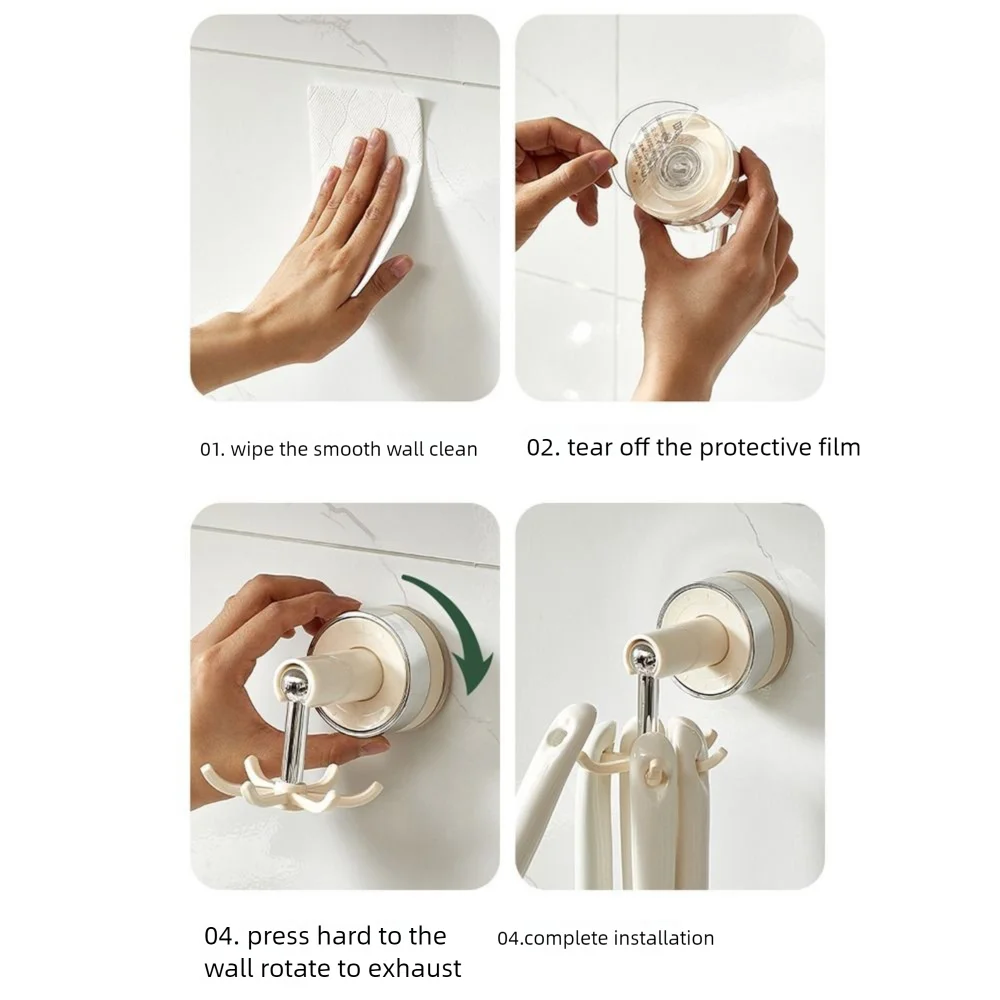 01. wipe the smooth wall clean

02. tear off the protective film

04. press hard to the wall rotate to exhaust

04.complete installation