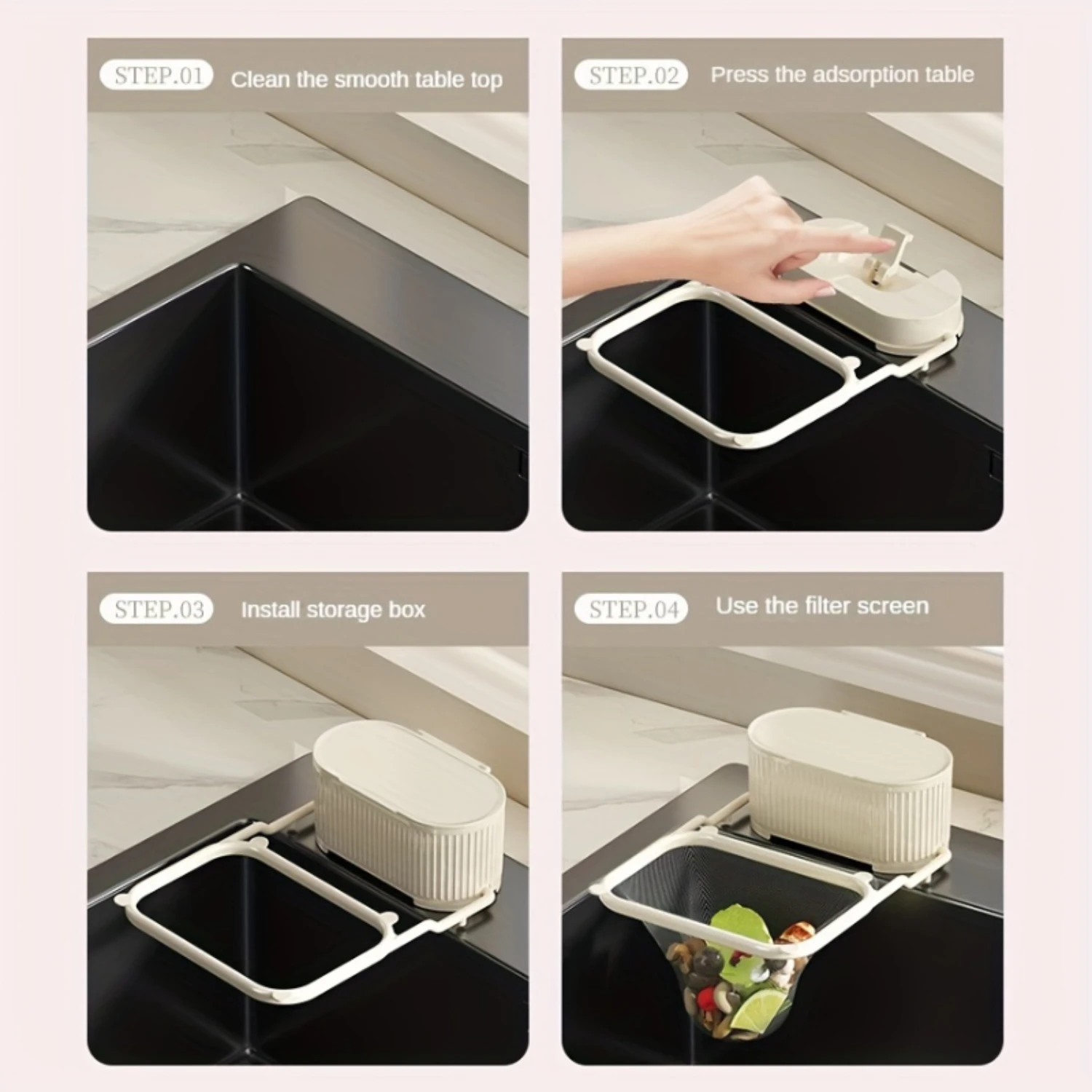 STEP.01 Clean the smooth table top

STEP.02 Press the adsorption table

STEP.03 Install storage box

STEP.04 Use the filter screen