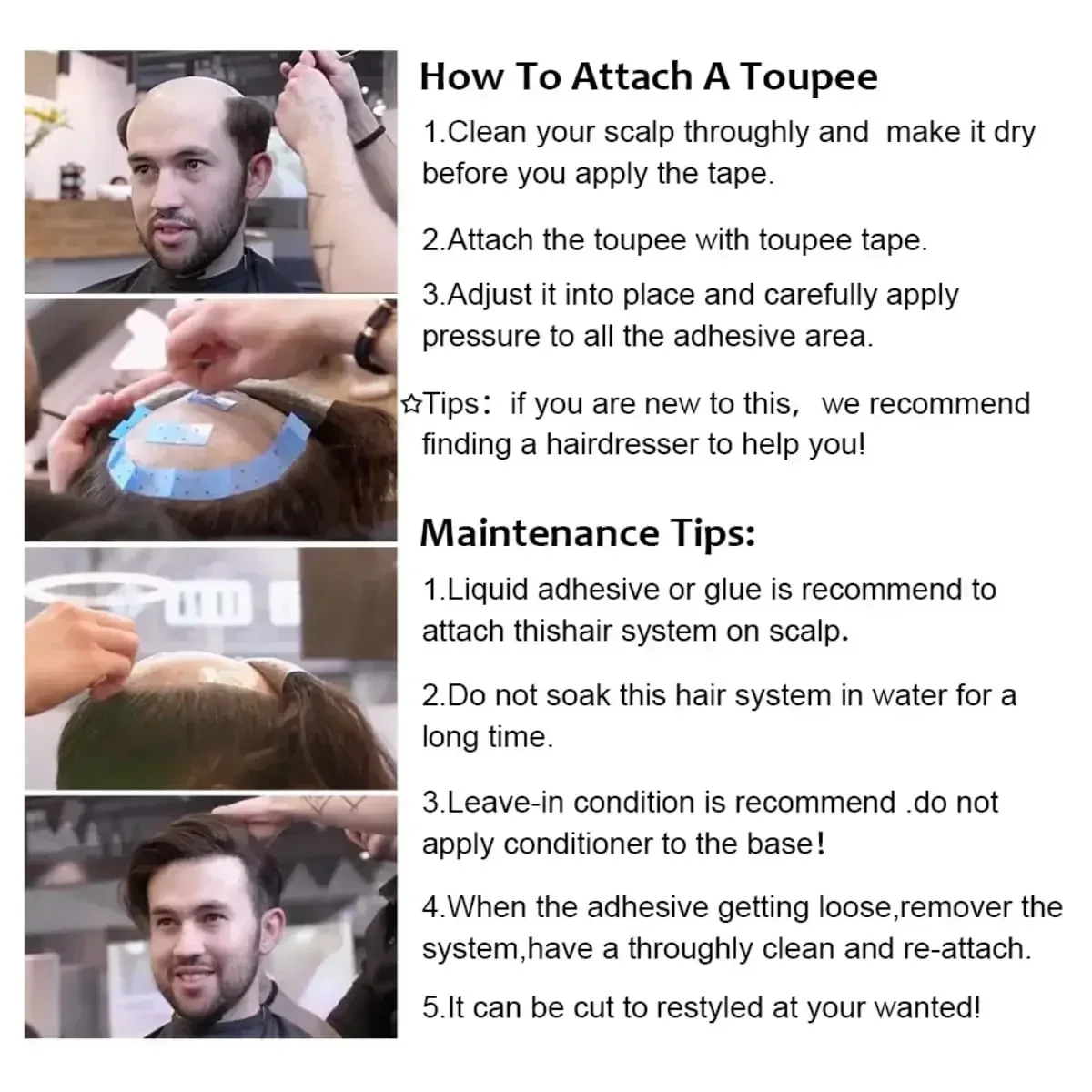 How To Attach A Toupee

1.Clean your scalp throughly and make it dry before you apply the tape.

2.Attach the toupee with toupee tape.

3.Adjust it into place and carefully apply pressure to all the adhesive area.

☆Tips: if you are new to this, we recommend finding a hairdresser to help you!

Maintenance Tips:

1.Liquid adhesive or glue is recommend to attach thishair system on scalp.

2.Do not soak this hair system in water for a long time.

3.Leave-in condition is recommend .do not apply conditioner to the base!

4.When the adhesive getting loose,remover the system,have a throughly clean and re-attach.

5.It can be cut to restyled at your wanted!