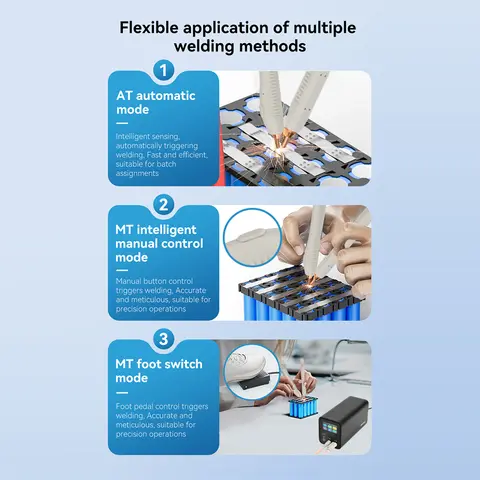 Flexible application of multiple welding methods

1

AT automatic mode

Intelligent sensing, automatically triggering welding, Fast and efficient, suitable for batch assignments

2

MT intelligent manual control mode

Manual button control triggers welding, Accurate and meticulous, suitable for precision operations

3

MT foot switch mode

Foot pedal control triggers welding, Accurate and meticulous, suitable for precision operations