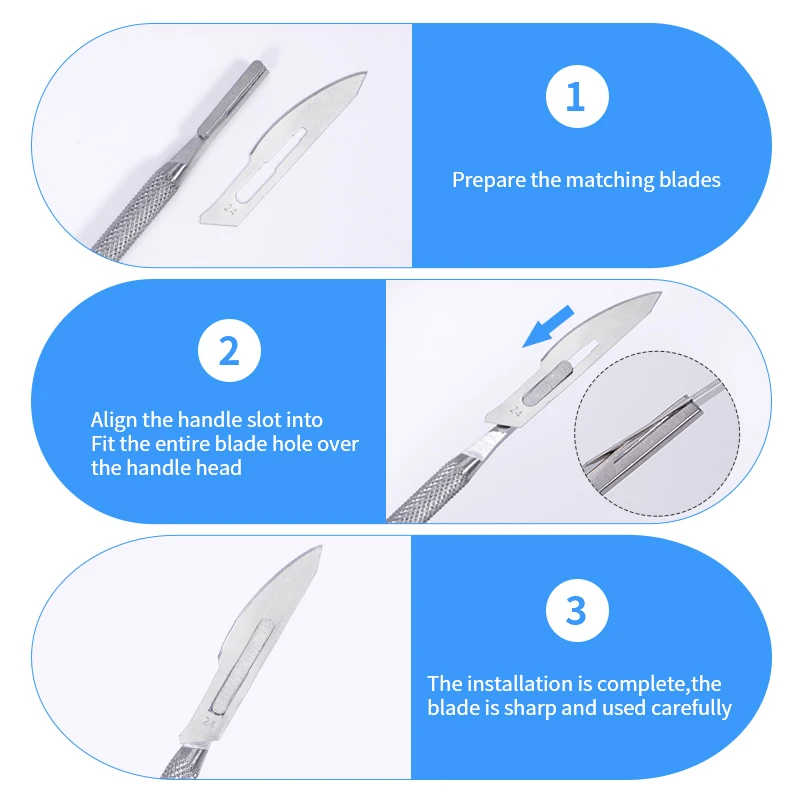 24

1

Prepare the matching blades

2

Align the handle slot into
Fit the entire blade hole over the handle head

24

3

The installation is complete,the blade is sharp and used carefully

24