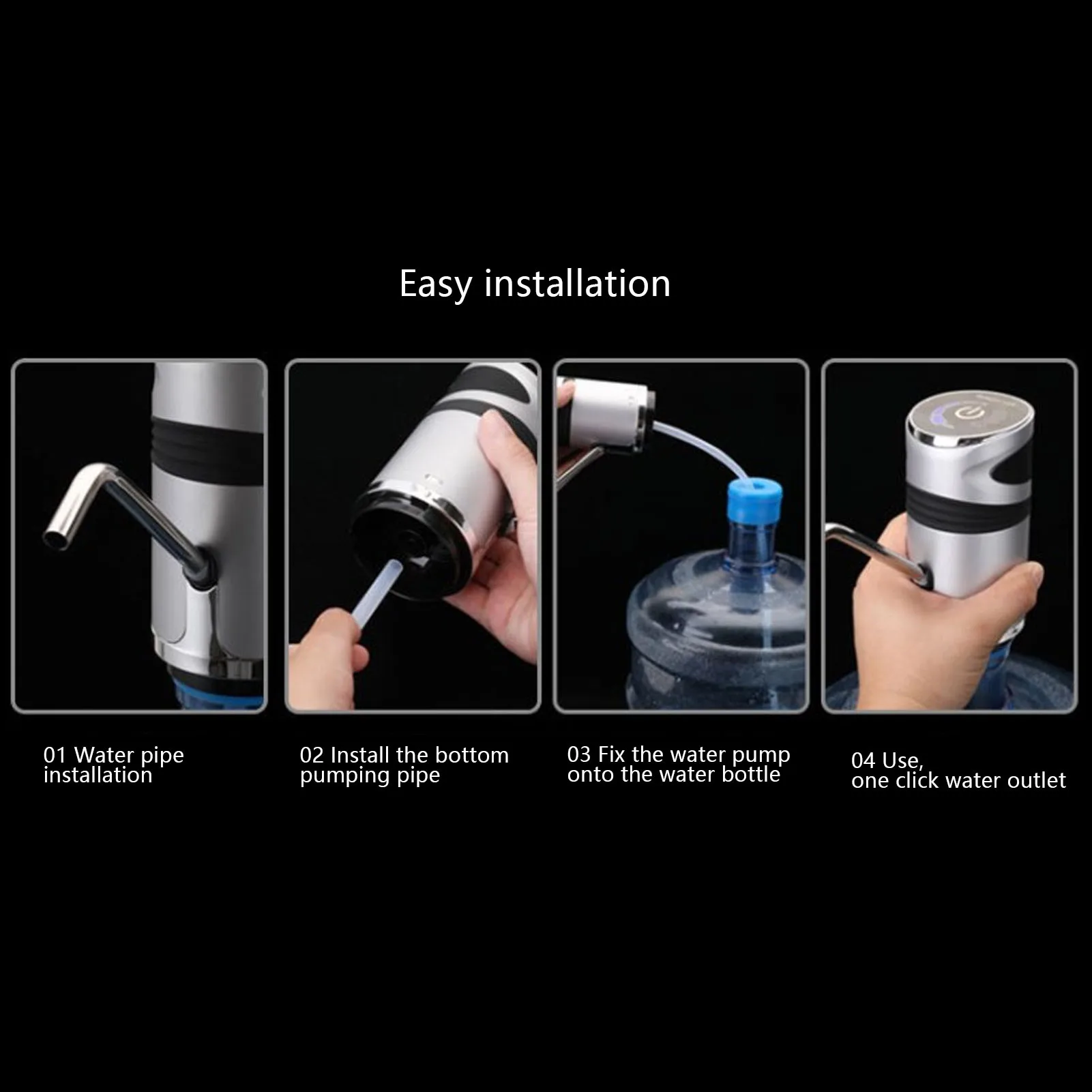 Easy installation

01 Water pipe installation

02 Install the bottom pumping pipe

03 Fix the water pump onto the water bottle

04 Use,
one click water outlet