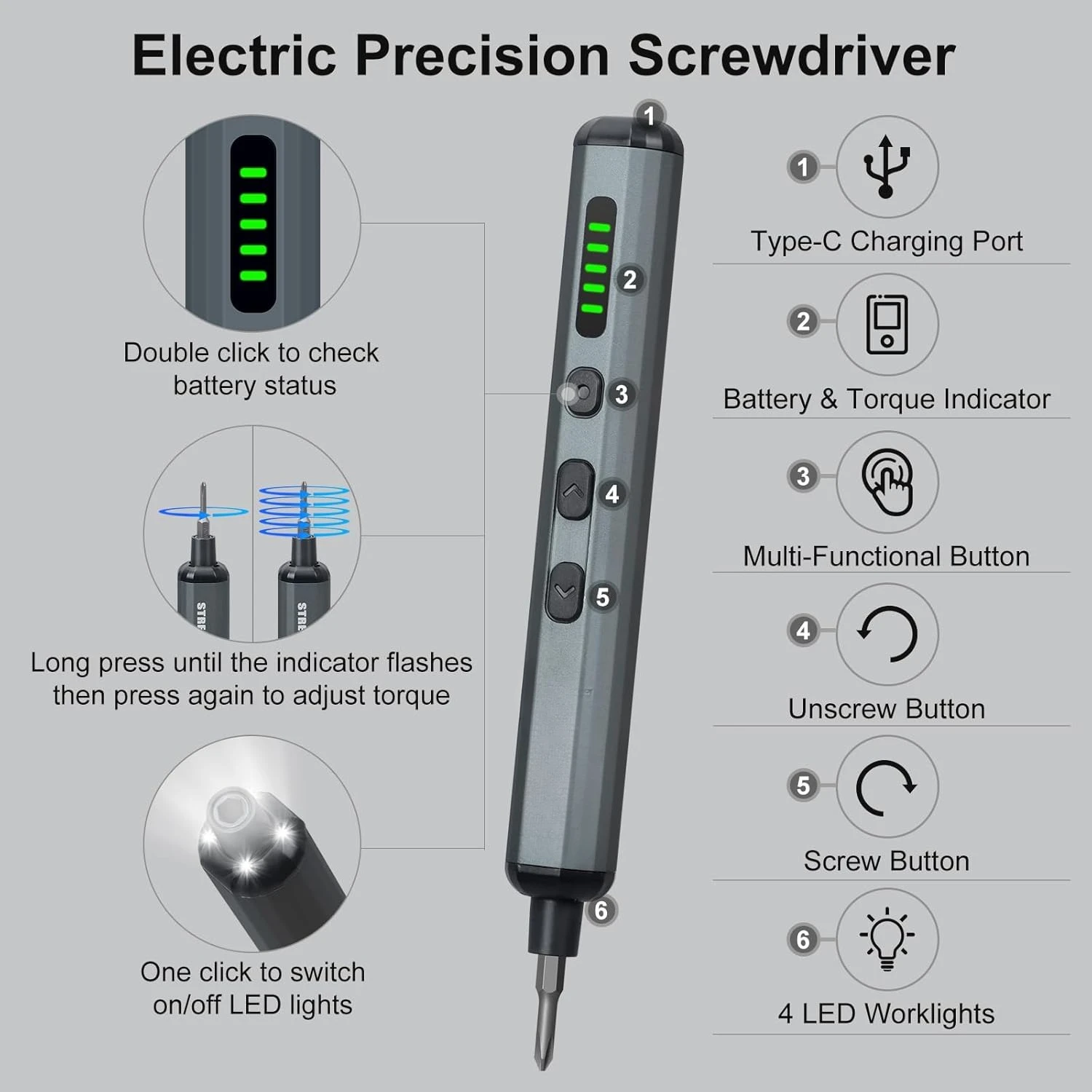 Electric Precision Screwdriver

Double click to check battery status

STRE STRE

Long press until the indicator flashes then press again to adjust torque

One click to switch on/off LED lights

1
2
3
4
5
6

1 Type-C Charging Port

2 Battery & Torque Indicator

3 Multi-Functional Button

4 Unscrew Button

5 Screw Button

6 4 LED Worklights