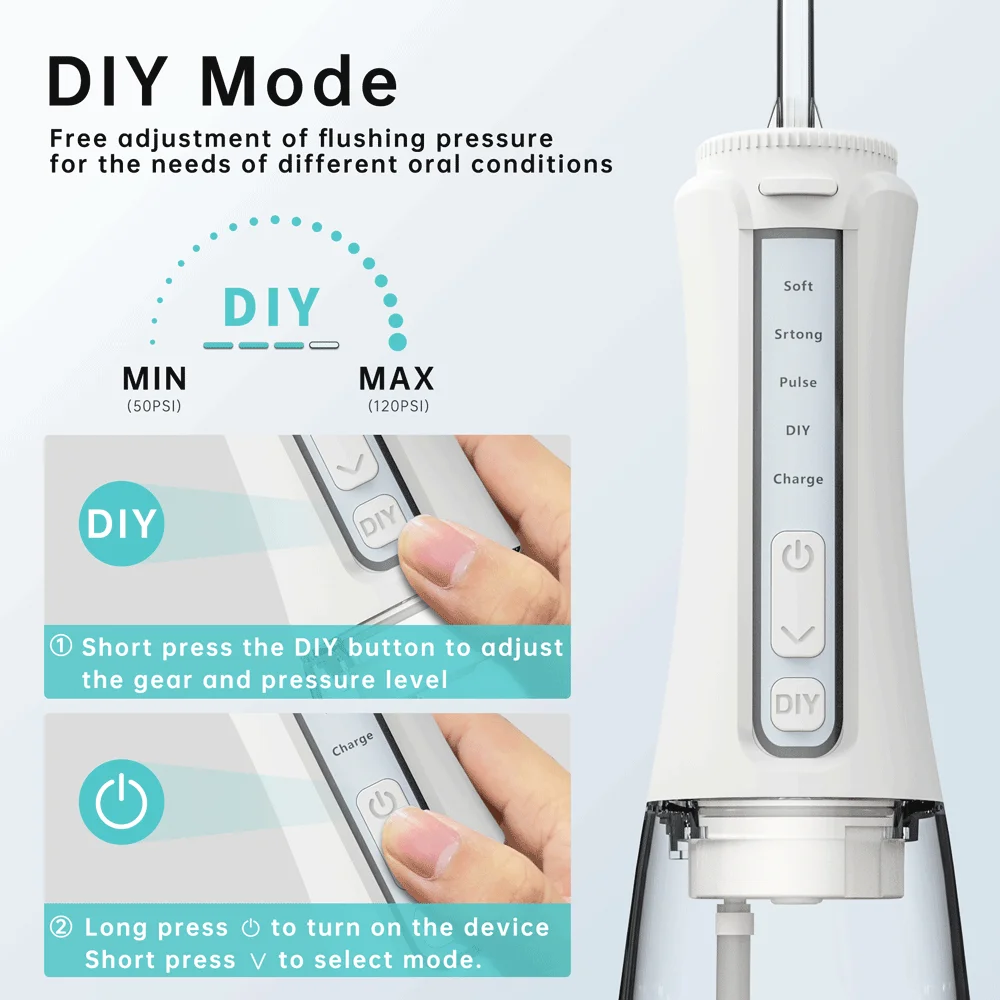 DIY Mode

Free adjustment of flushing pressure for the needs of different oral conditions

DIY

MIN
(50PSI)

MAX
(120PSI)

DIY

DIY

① Short press the DIY button to adjust the gear and pressure level

Charge

② Long press ⏻ to turn on the device
Short press ∨ to select mode.

Soft

Srtong

Pulse

DIY

Charge

DIY