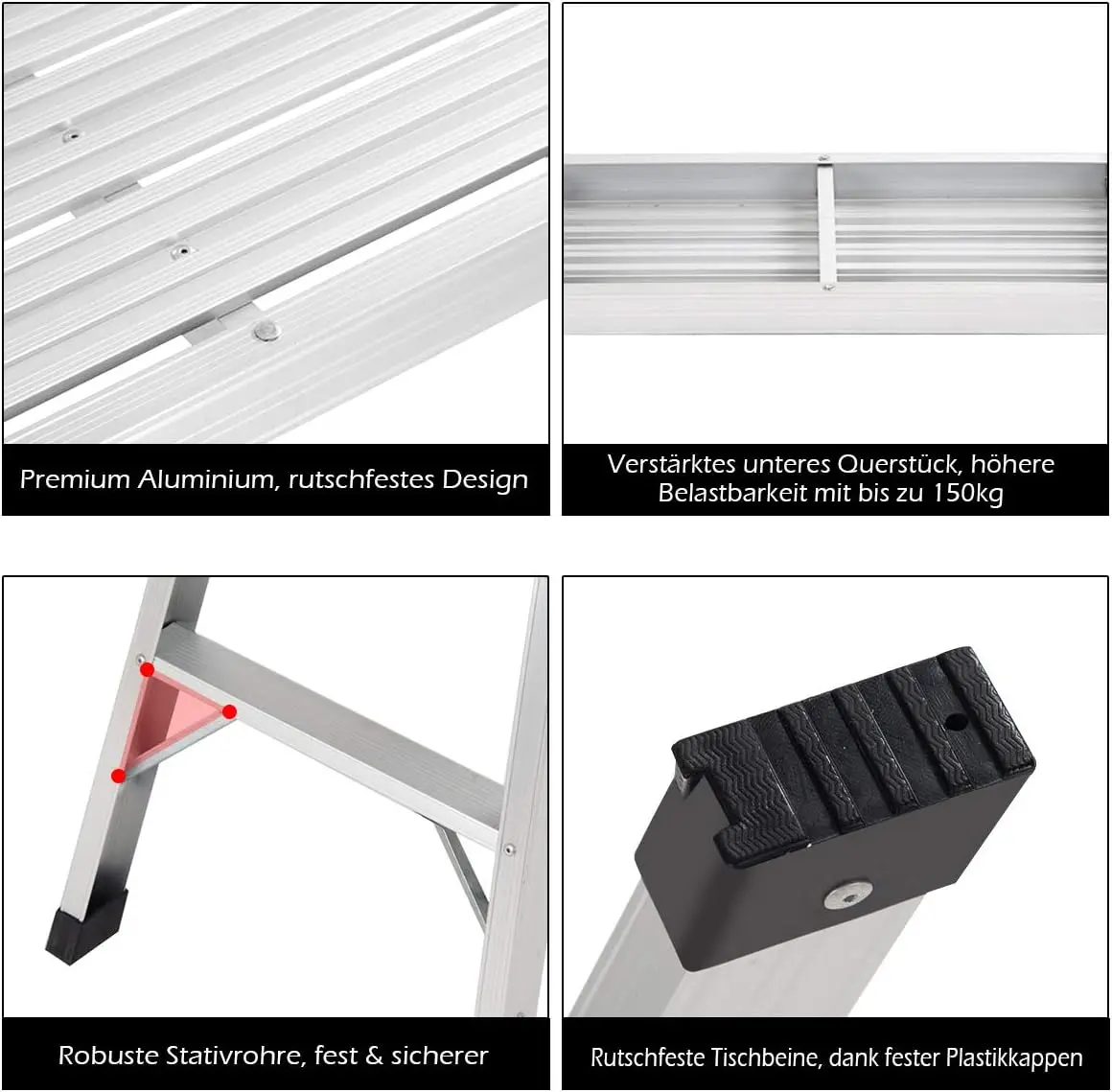 Premium Aluminium, rutschfestes Design

Verstärktes unteres Querstück, höhere Belastbarkeit mit bis zu 150kg

Robuste Stativrohre, fest & sicherer

Rutschfeste Tischbeine, dank fester Plastikkappen