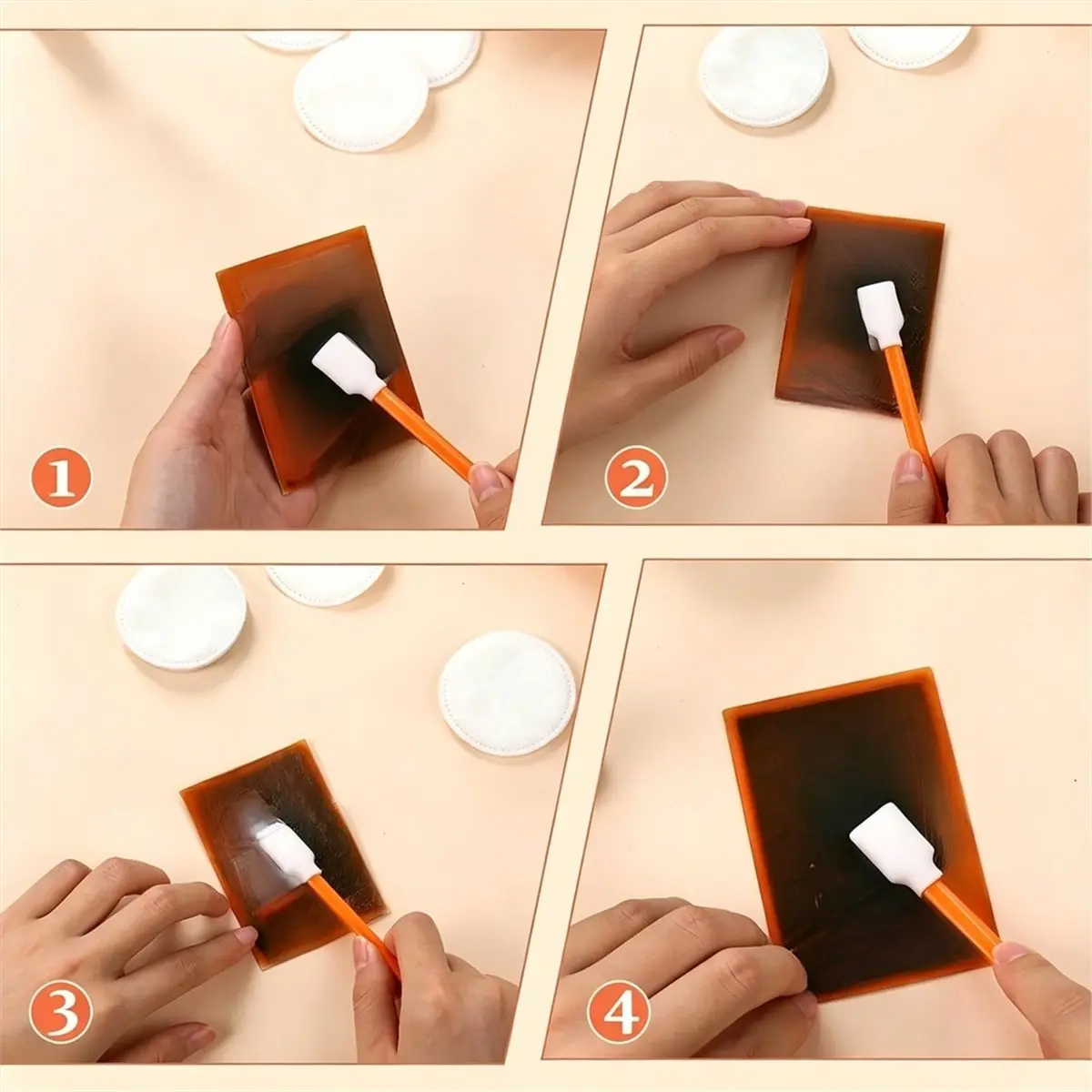 1

2

3

4