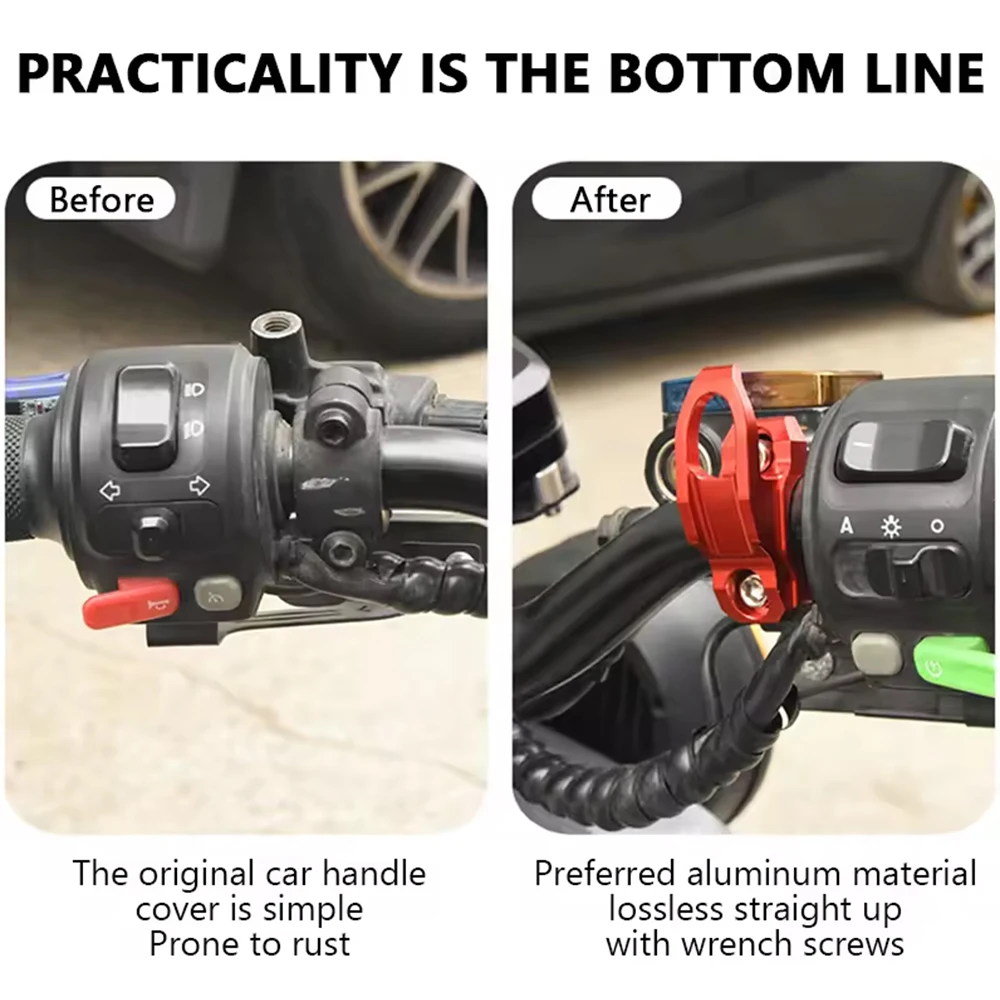 PRACTICALITY IS THE BOTTOM LINE

Before

After

A

The original car handle cover is simple
Prone to rust

Preferred aluminum material lossless straight up with wrench screws