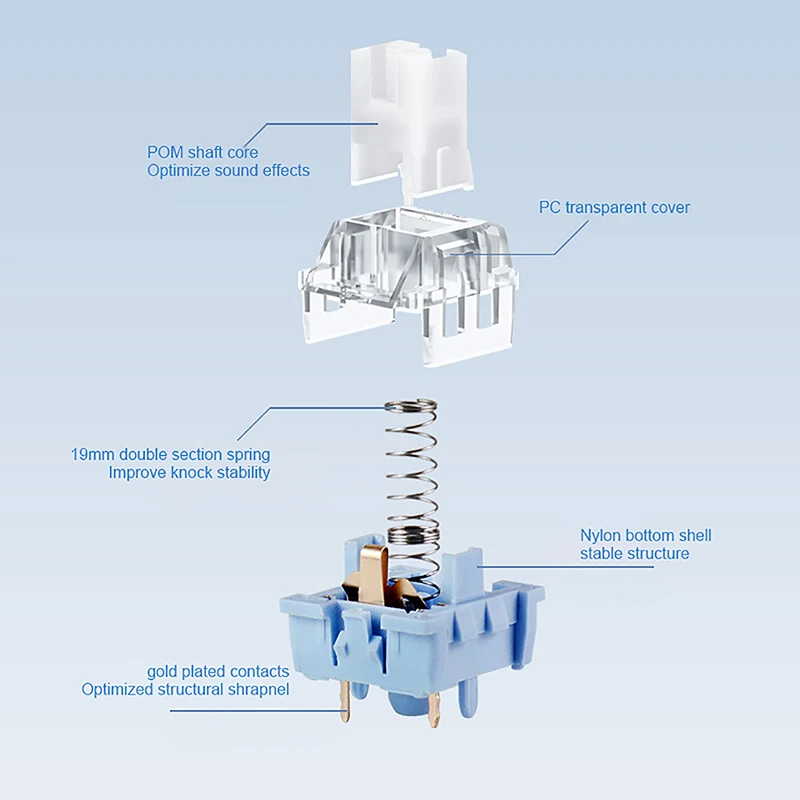 POM shaft core
Optimize sound effects

PC transparent cover

19mm double section spring
Improve knock stability

Nylon bottom shell
stable structure

gold plated contacts
Optimized structural shrapnel