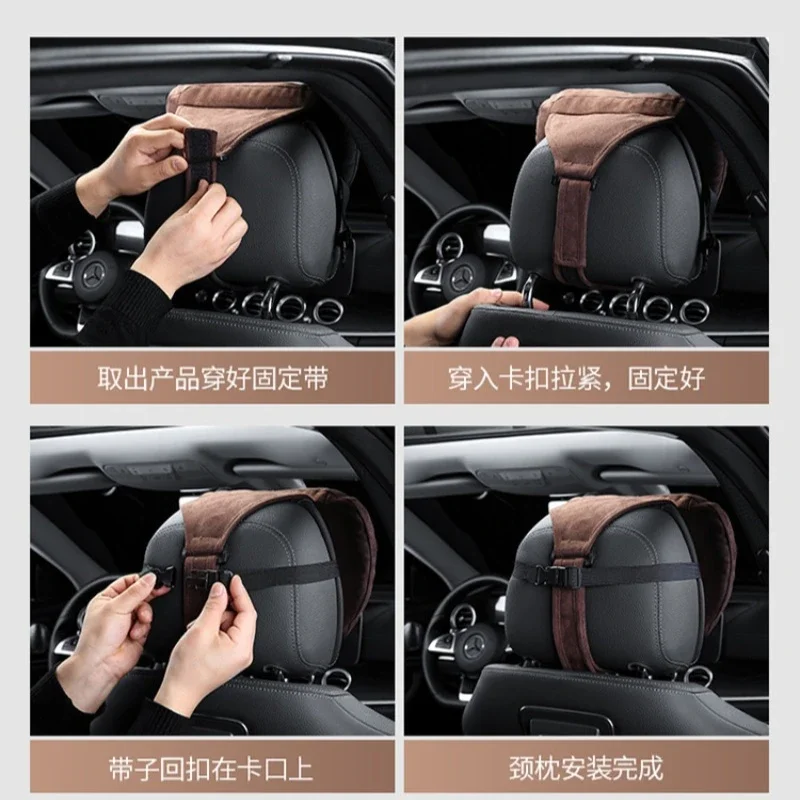 取出产品穿好固定带

穿入卡扣拉紧，固定好

带子回扣在卡口上

颈枕安装完成