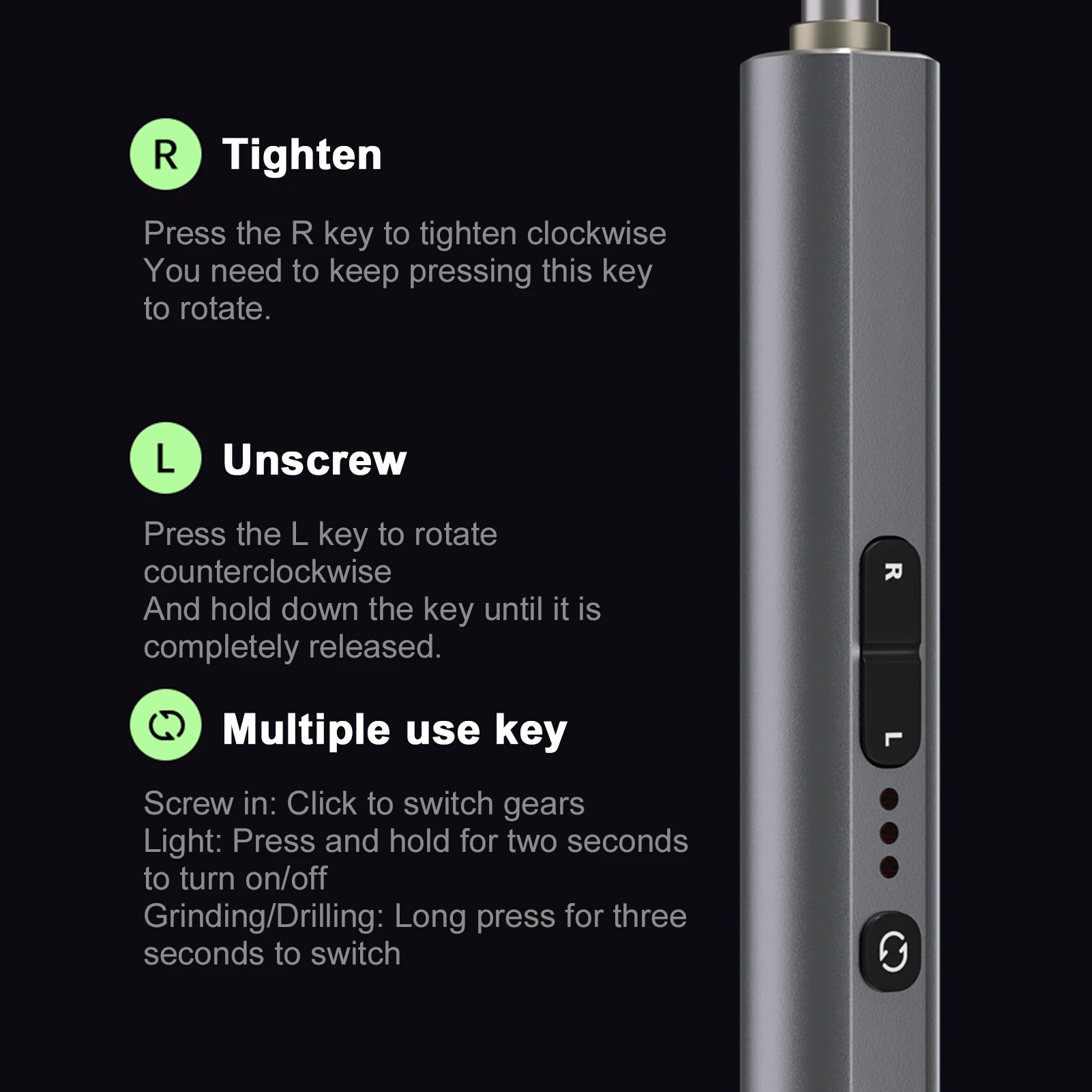 R Tighten

Press the R key to tighten clockwise
You need to keep pressing this key to rotate.

L Unscrew

Press the L key to rotate counterclockwise
And hold down the key until it is completely released.

Multiple use key

Screw in: Click to switch gears
Light: Press and hold for two seconds to turn on/off
Grinding/Drilling: Long press for three seconds to switch

R

L