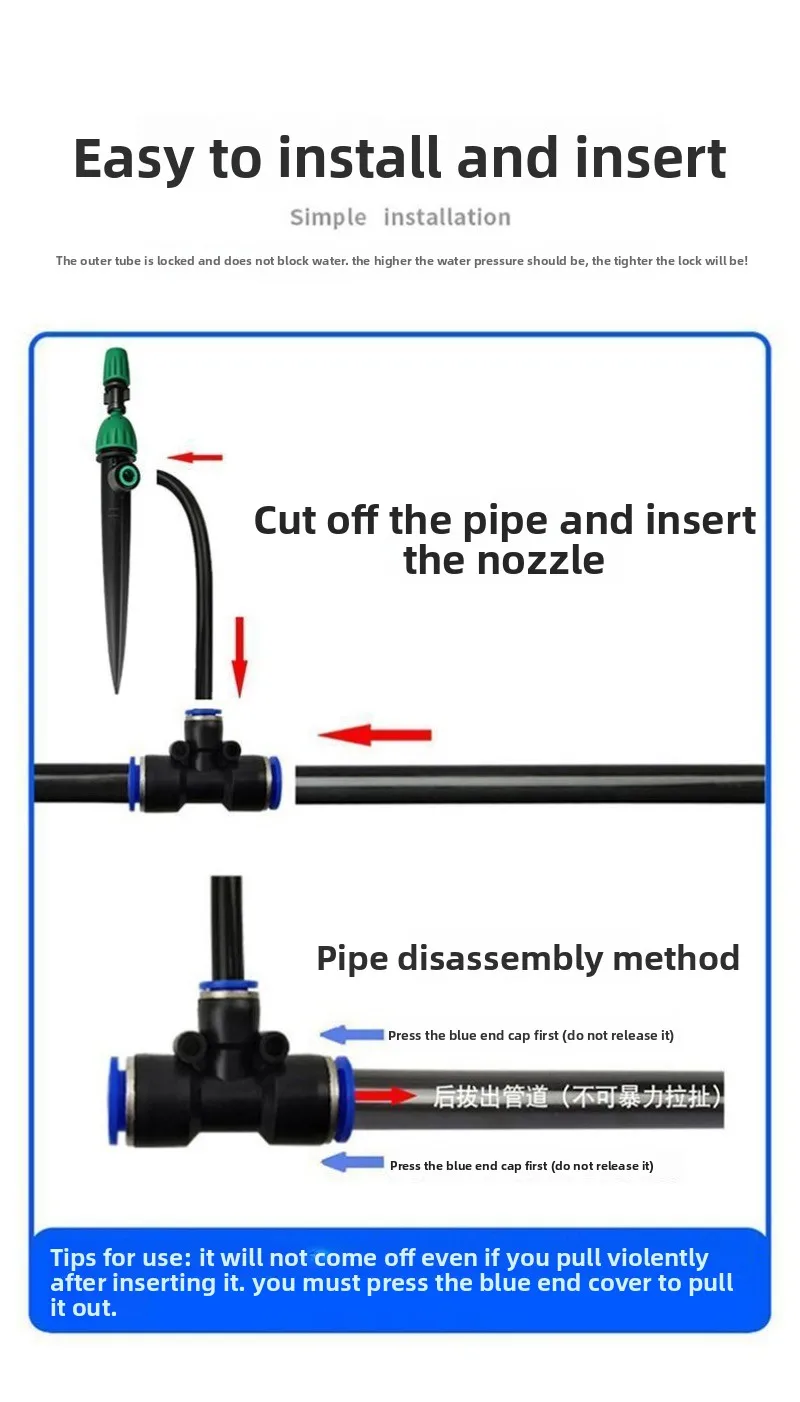 Easy to install and insert

Simple installation

The outer tube is locked and does not block water. the higher the water pressure should be, the tighter the lock will be!

Cut off the pipe and insert the nozzle

Pipe disassembly method

Press the blue end cap first (do not release it)

后拔出管道（不可暴力拉扯）

Press the blue end cap first (do not release it)

Tips for use: it will not come off even if you pull violently after inserting it. you must press the blue end cover to pull it out.